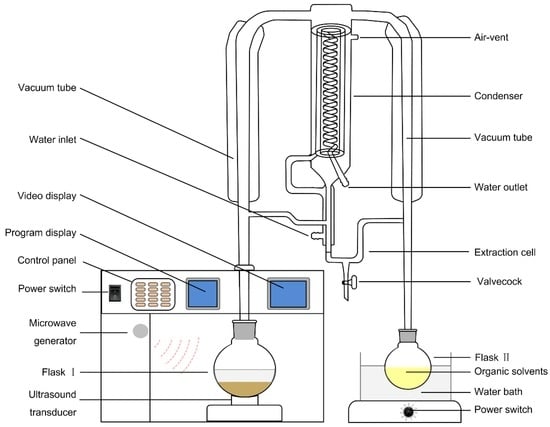 Vacuum tube

Water inlet

Video display

Program display

Control panel

Power switch

Microwave generator

Flask Ⅰ

Ultrasound transducer

Air-vent

Condenser

Vacuum tube

Water outlet

Extraction cell

Valvecock

Flask Ⅱ

Organic solvents

Water bath

Power switch