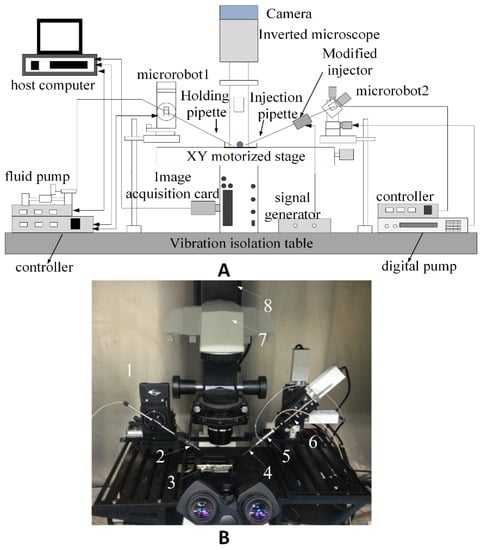 Camera
Inverted microscope
Modified injector
host computer
microrobot1
Holding pipette
Injection pipette
microrobot2
XY motorized stage
fluid pump
Image acquisition card
signal generator
controller
Vibration isolation table
controller
digital pump
A
8
7
1
2
3
4
5
6
B