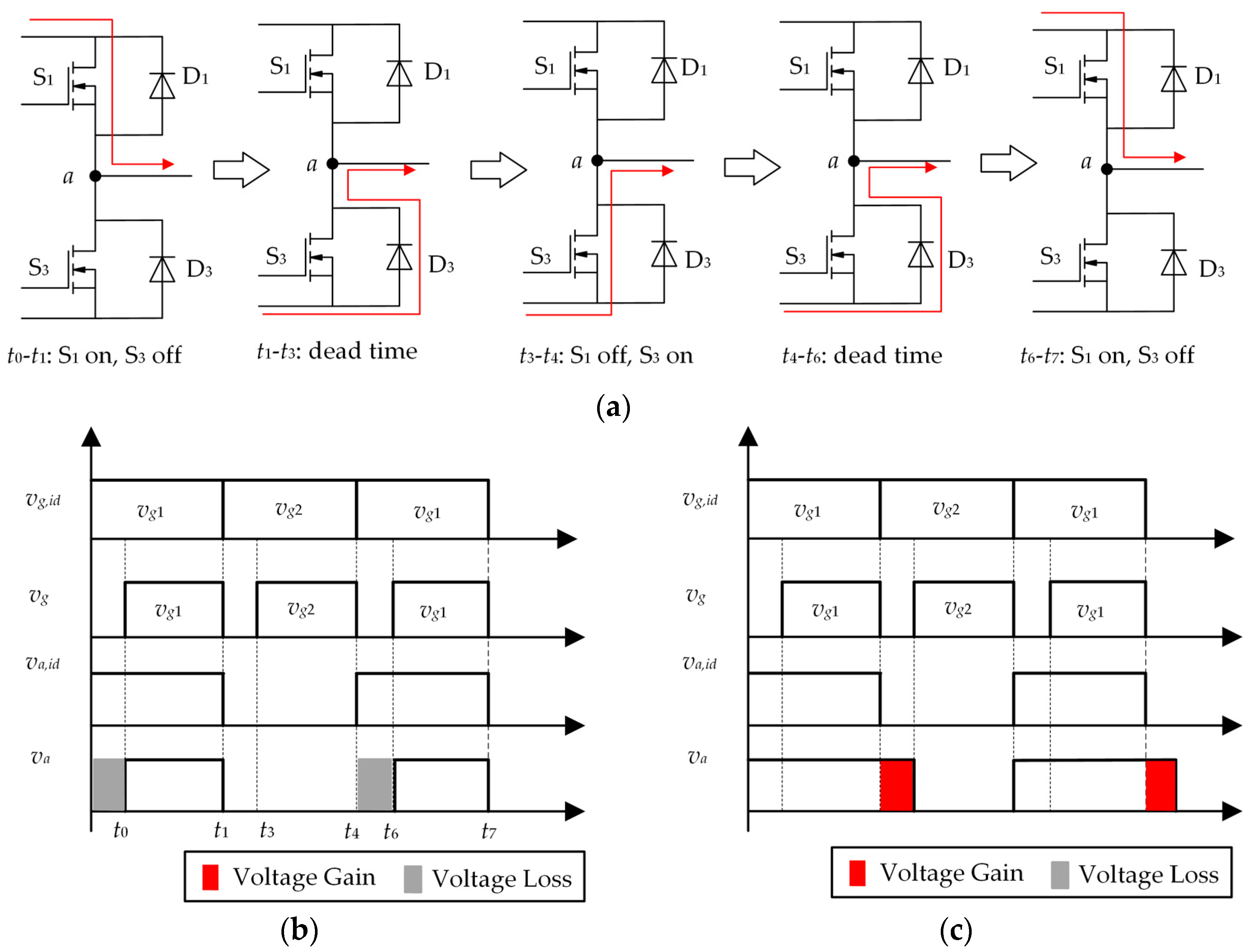 $S_1$ $D_1$ $a$ $S_3$ $D_3$

$t_0$-$t_1$: $S_1$ on, $S_3$ off

$S_1$ $D_1$ $a$ $S_3$ $D_3$

$t_1$-$t_3$: dead time

$S_1$ $D_1$ $a$ $S_3$ $D_3$

$t_3$-$t_4$: $S_1$ off, $S_3$ on

$S_1$ $D_1$ $a$ $S_3$ $D_3$

$t_4$-$t_6$: dead time

$S_1$ $D_1$ $a$ $S_3$ $D_3$

$t_6$-$t_7$: $S_1$ on, $S_3$ off

(a)

$v_{g,id}$ $v_{g1}$ $v_{g2}$ $v_{g1}$

$v_g$ $v_{g1}$ $v_{g2}$ $v_{g1}$

$v_{a,id}$

$v_a$

$t_0$ $t_1$ $t_3$ $t_4$ $t_6$ $t_7$

Voltage Gain Voltage Loss

(b)

$v_{g,id}$ $v_{g1}$ $v_{g2}$ $v_{g1}$

$v_g$ $v_{g1}$ $v_{g2}$ $v_{g1}$

$v_{a,id}$

$v_a$

Voltage Gain Voltage Loss

(c)