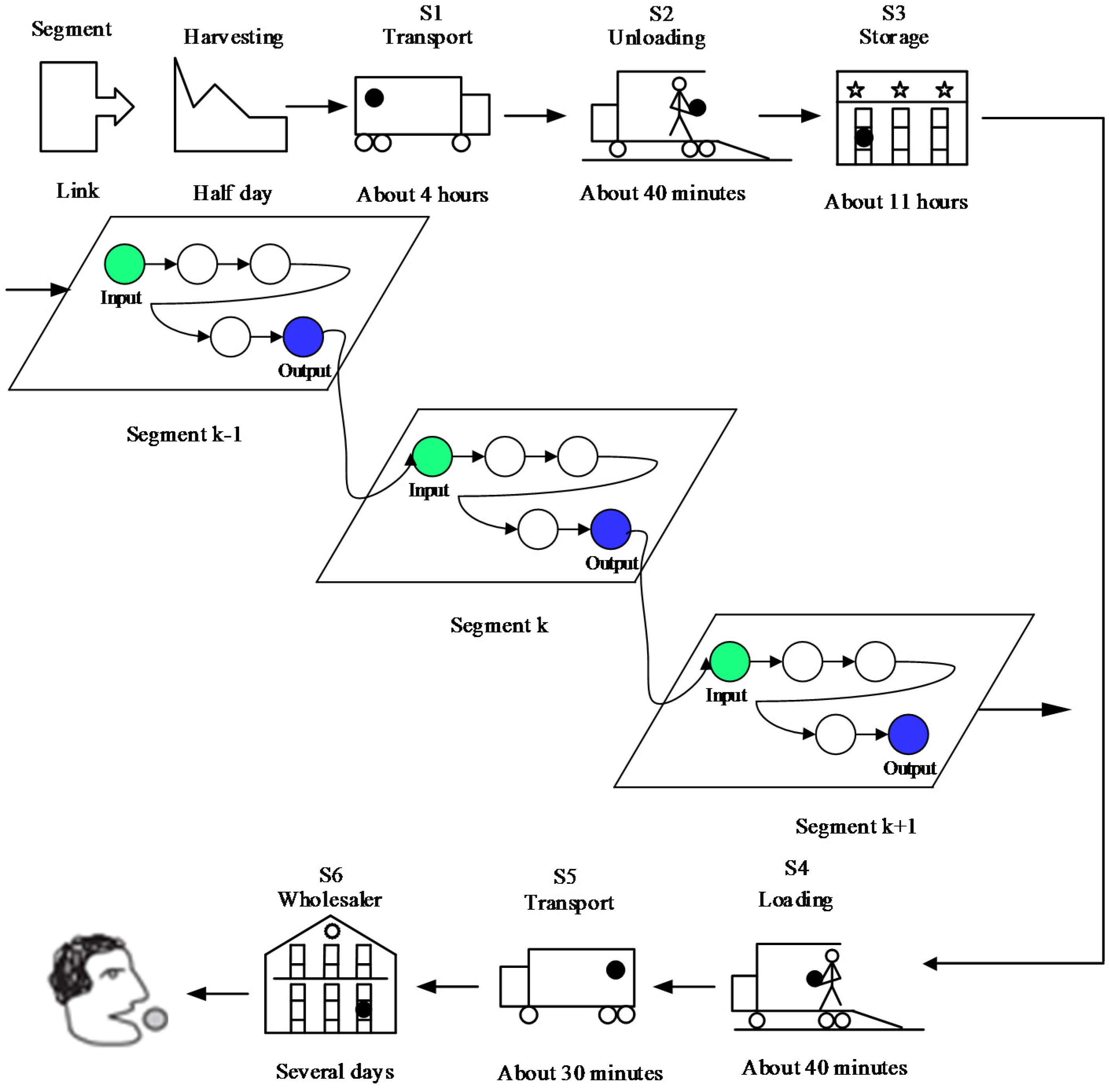 Segment

Harvesting

S1
Transport

S2
Unloading

S3
Storage

Link

Half day

About 4 hours

About 40 minutes

About 11 hours

Input

Output

Segment k-1

Input

Output

Segment k

Input

Output

Segment k+1

S6
Wholesaler

S5
Transport

S4
Loading

Several days

About 30 minutes

About 40 minutes