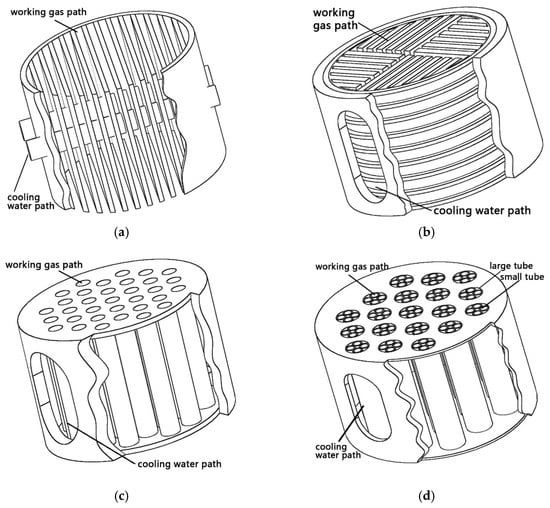 working gas path

cooling water path

(a)

working gas path

cooling water path

(b)

working gas path

cooling water path

(c)

working gas path

large tube

small tube

cooling water path

(d)