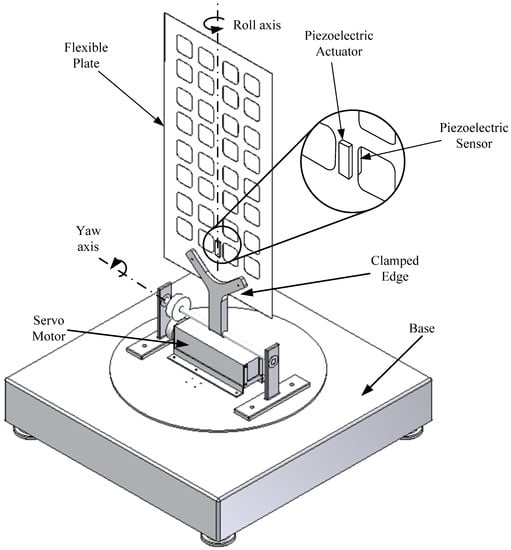 Roll axis

Flexible Plate

Piezoelectric Actuator

Piezoelectric Sensor

Yaw axis

Clamped Edge

Servo Motor

Base