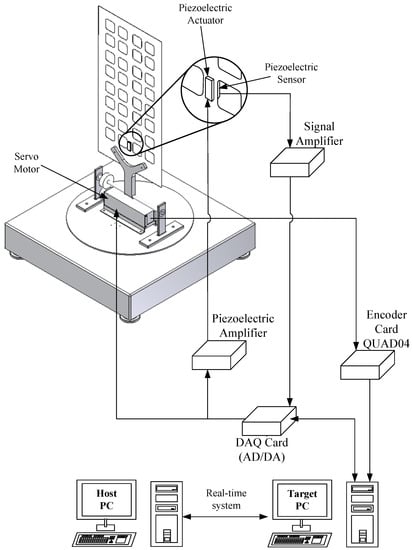 Piezoelectric Actuator

Piezoelectric Sensor

Signal Amplifier

Servo Motor

Piezoelectric Amplifier

Encoder Card QUAD04

DAQ Card (AD/DA)

Host PC

Real-time system

Target PC