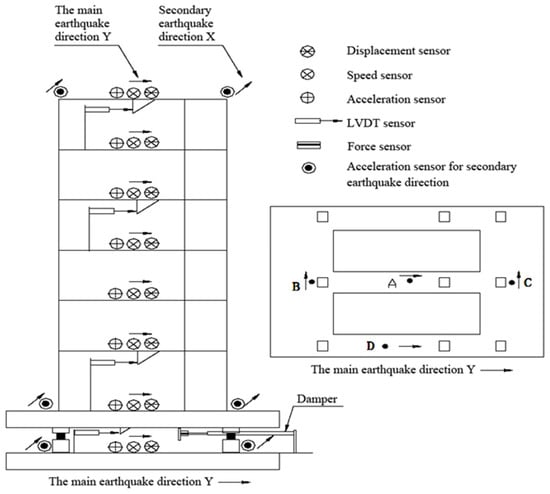 The main earthquake direction Y

Secondary earthquake direction X

Displacement sensor

Speed sensor

Acceleration sensor

LVDT sensor

Force sensor

Acceleration sensor for secondary earthquake direction

B

A

C

D

The main earthquake direction Y

Damper

The main earthquake direction Y