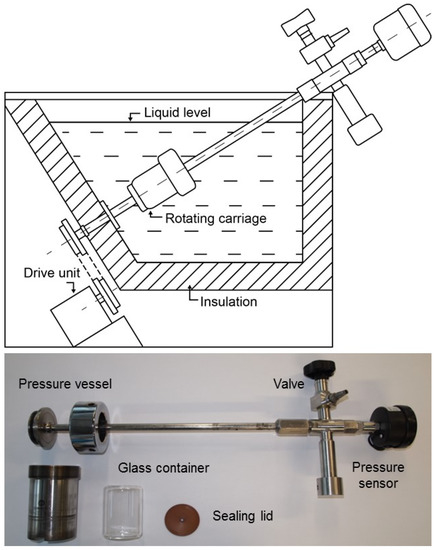 Liquid level

Rotating carriage

Drive unit

Insulation

Pressure vessel

Valve

Glass container

Pressure sensor

Sealing lid