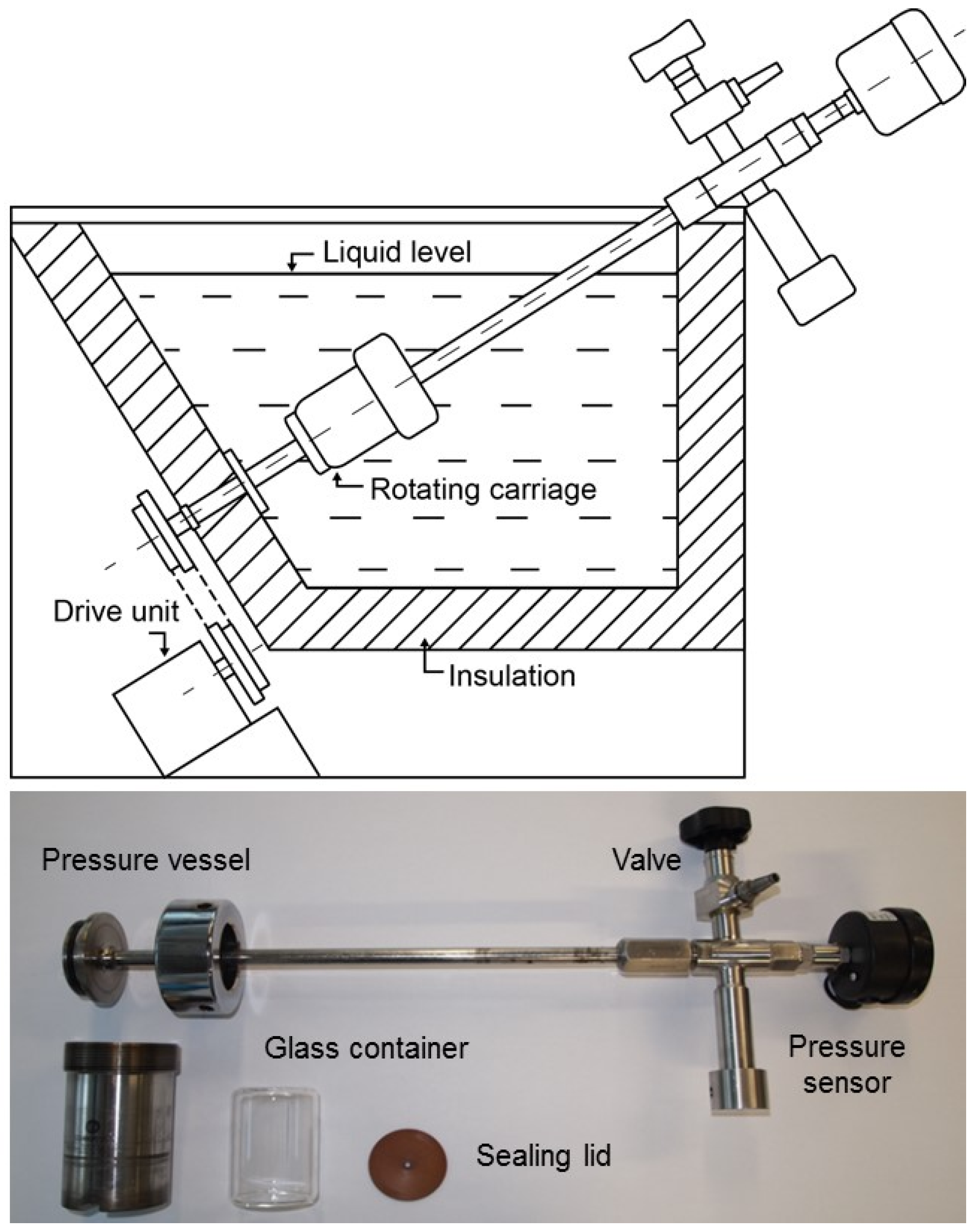 Liquid level

Rotating carriage

Drive unit

Insulation

Pressure vessel

Valve

Glass container

Pressure sensor

Sealing lid