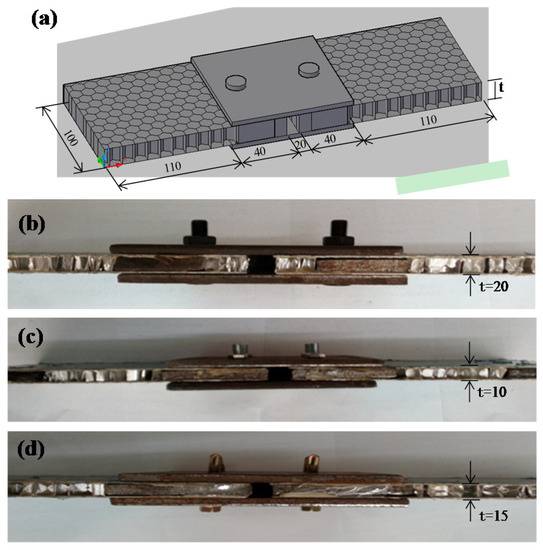 (a)

t

100

110

40

20

40

110

(b)

t=20

(c)

t=10

(d)

t=15