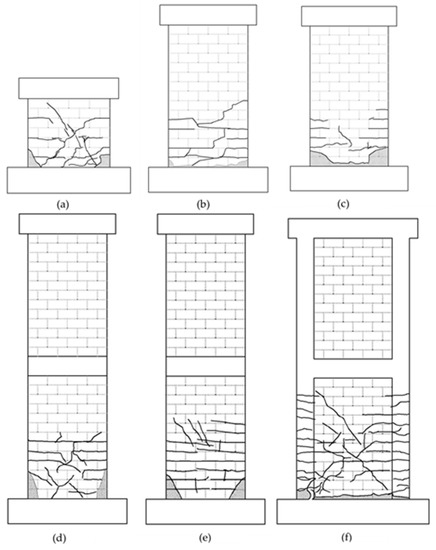 (a)

(b)

(c)

(d)

(e)

(f)