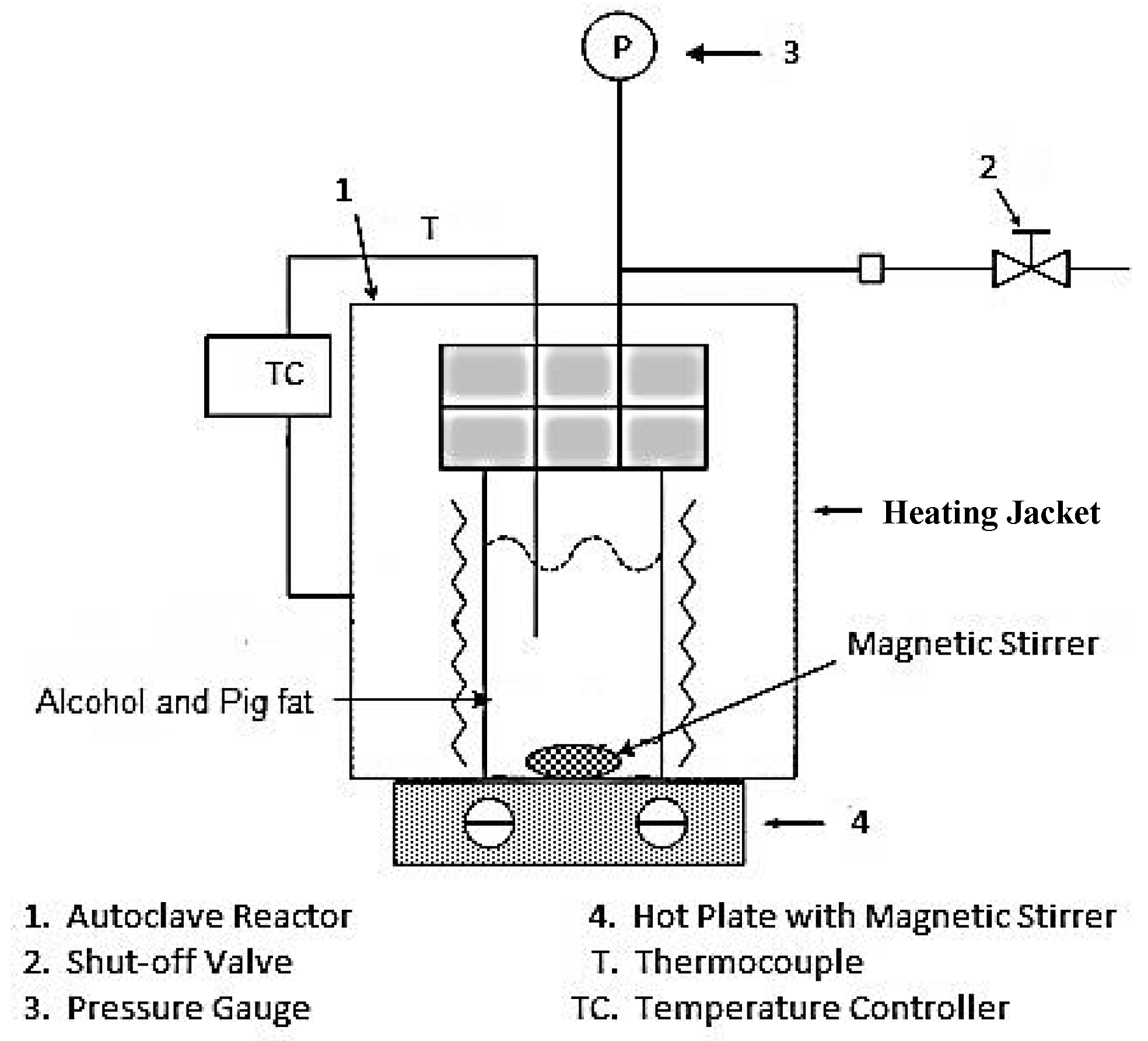 P
3
2
1
T
TC
Heating Jacket
Magnetic Stirrer
Alcohol and Pig fat
4

1. Autoclave Reactor
2. Shut-off Valve
3. Pressure Gauge

4. Hot Plate with Magnetic Stirrer
T. Thermocouple
TC. Temperature Controller