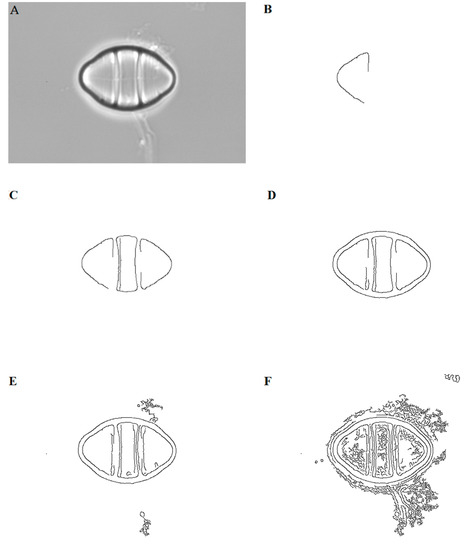 A

B

C

D

E

F