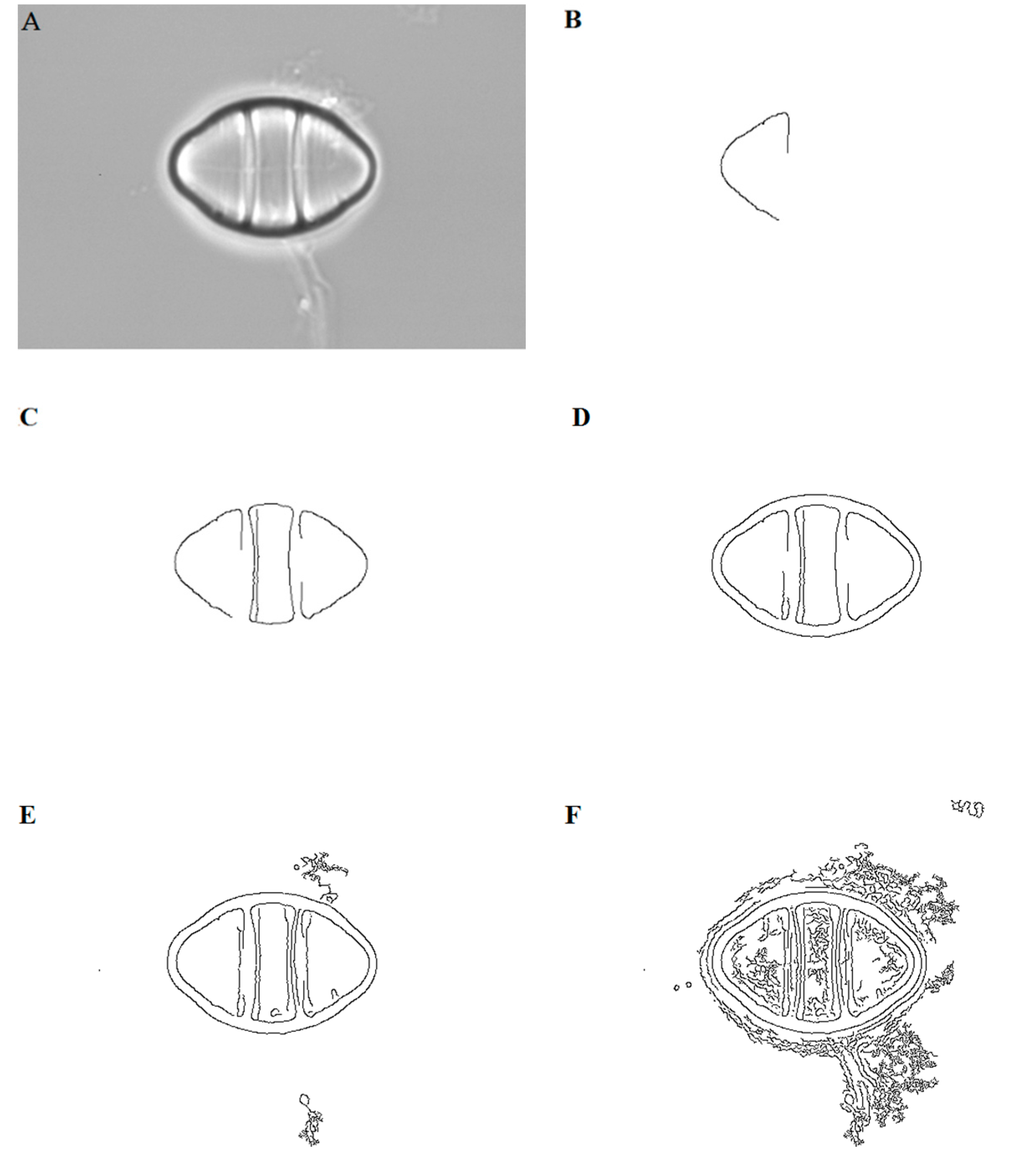 A

B

C

D

E

F