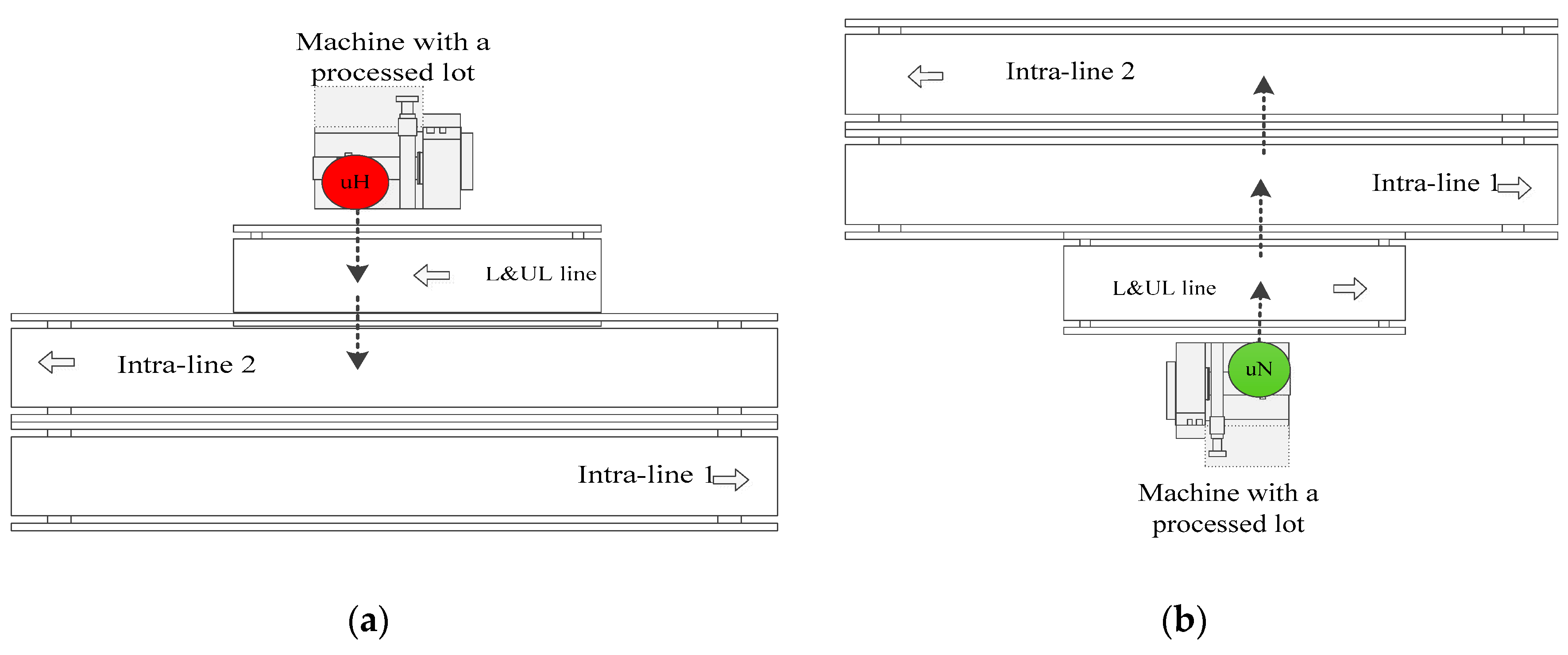 Machine with a processed lot

uH

L&UL line

Intra-line 2

Intra-line 1

(a)

Intra-line 2

Intra-line 1

L&UL line

uN

Machine with a processed lot

(b)