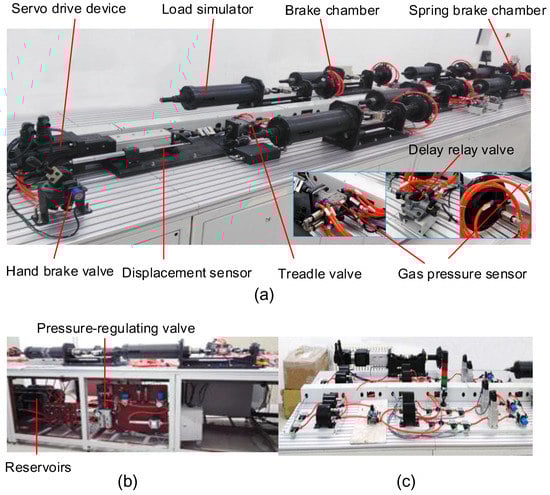 Servo drive device
Load simulator
Brake chamber
Spring brake chamber
Delay relay valve
Hand brake valve
Displacement sensor
Treadle valve
Gas pressure sensor
(a)
Pressure-regulating valve
Reservoirs
(b)
(c)