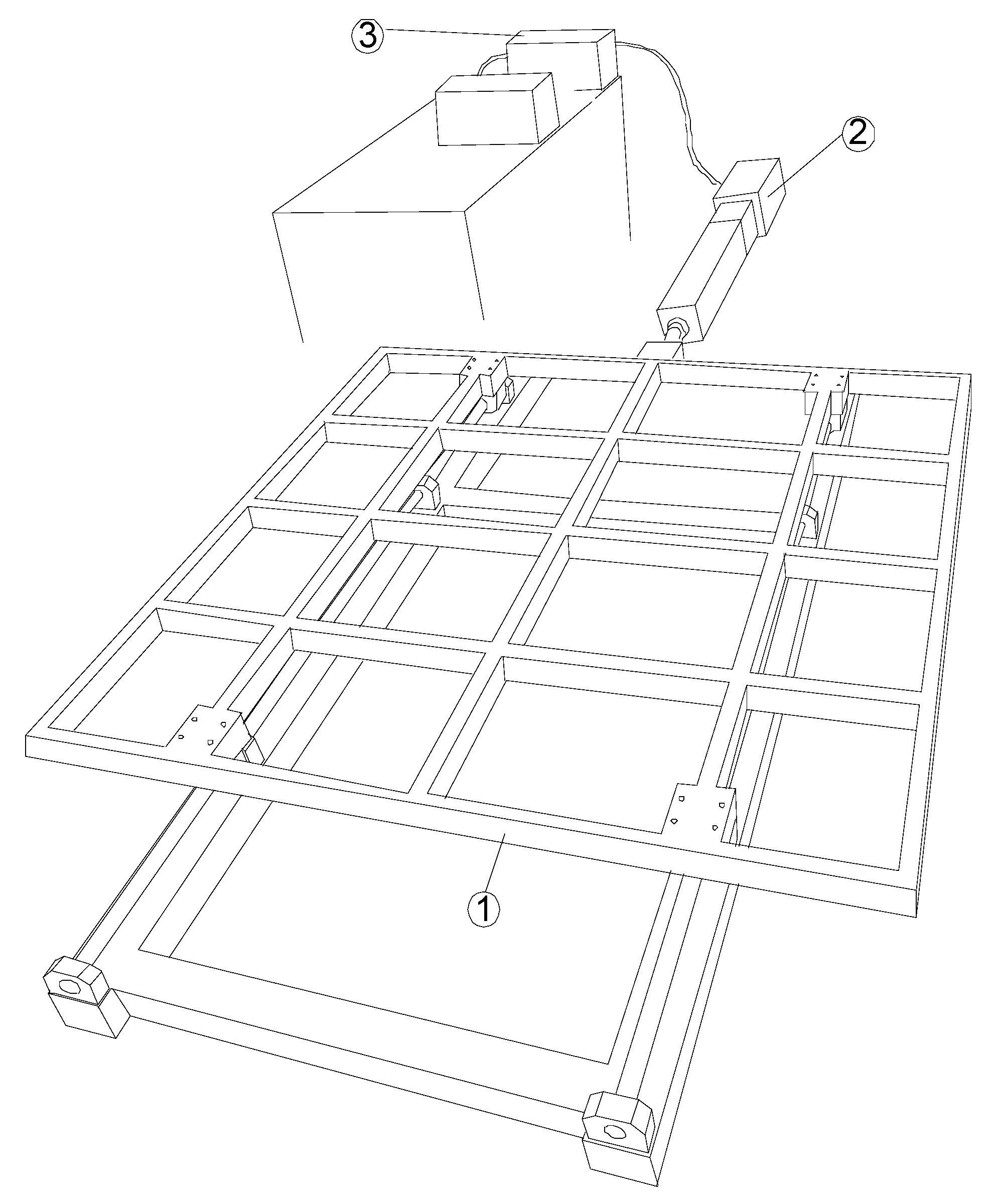 3
2
1