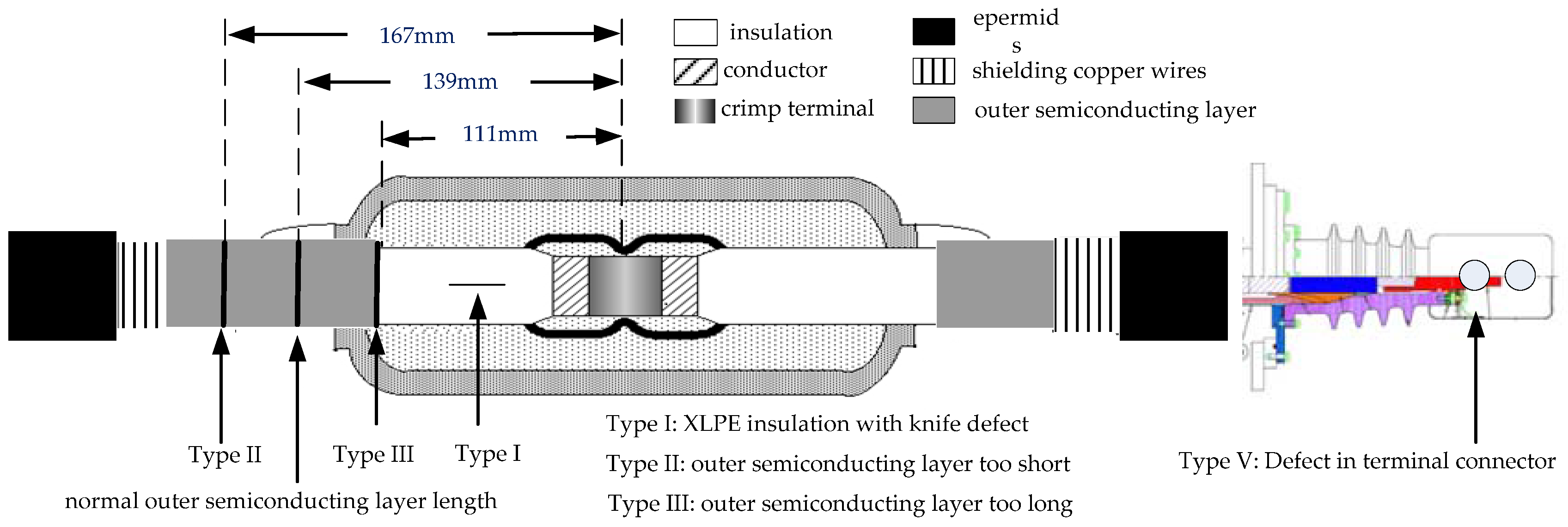 167mm

139mm

111mm

insulation

conductor

crimp terminal

epermid
s

shielding copper wires

outer semiconducting layer

Type II

Type III

Type I

normal outer semiconducting layer length

Type I: XLPE insulation with knife defect

Type II: outer semiconducting layer too short

Type III: outer semiconducting layer too long

Type V: Defect in terminal connector