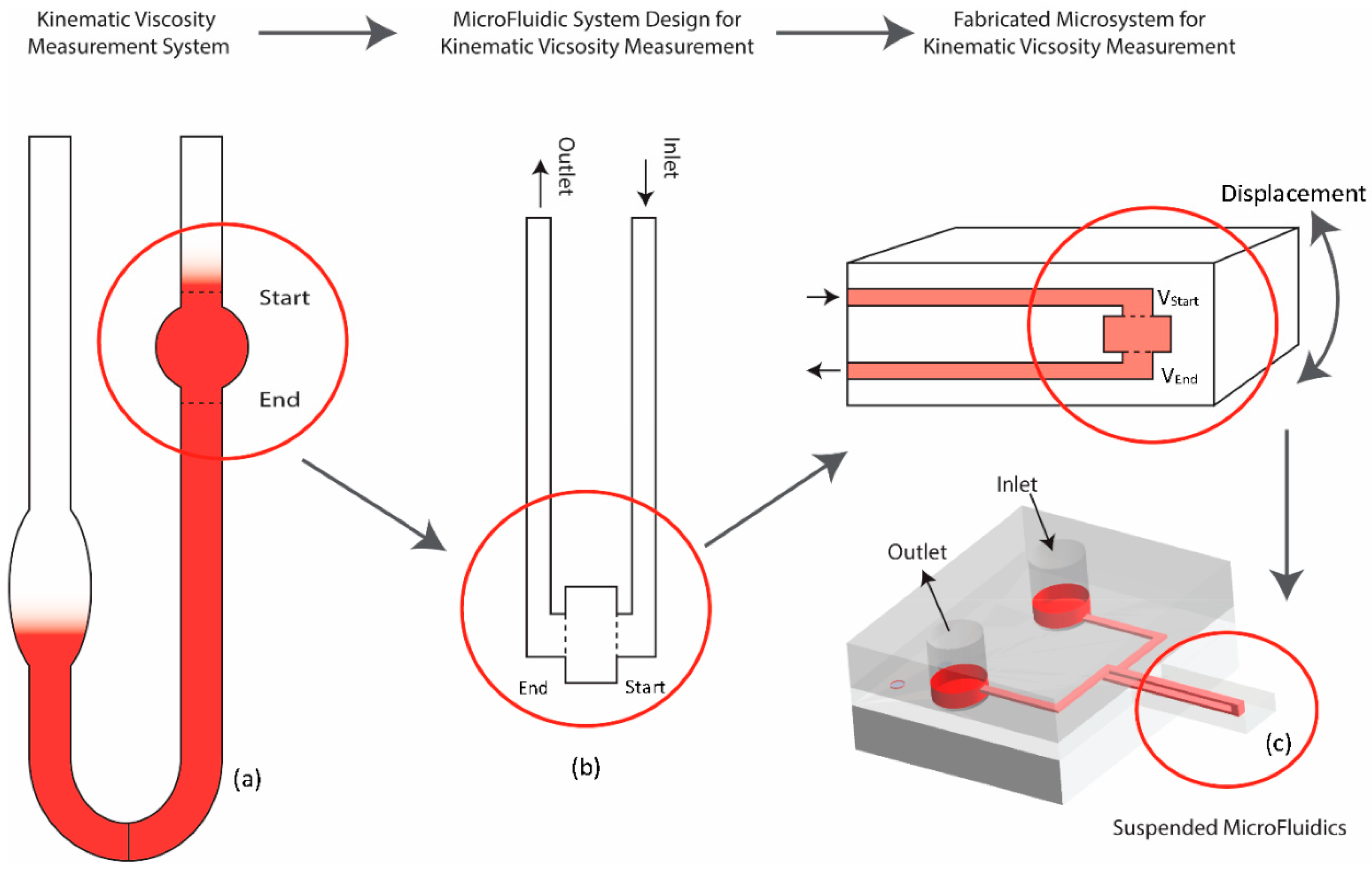 Kinematic Viscosity Measurement System

MicroFluidic System Design for Kinematic Vicsosity Measurement

Fabricated Microsystem for Kinematic Vicsosity Measurement

Start

End

(a)

Outlet

Inlet

End

Start

(b)

Displacement

$V_{Start}$

$V_{End}$

Inlet

Outlet

(c)

Suspended MicroFluidics