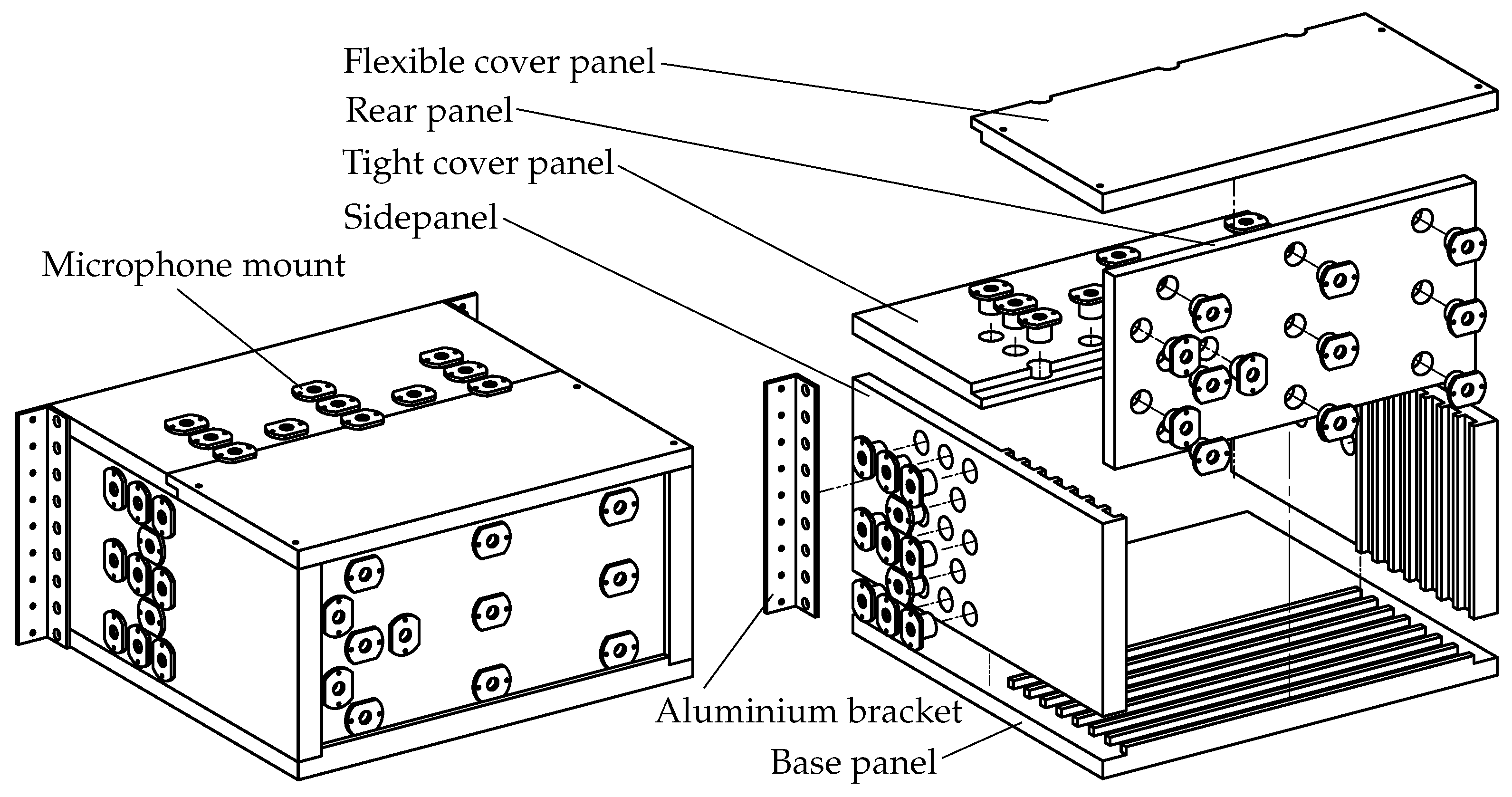 Flexible cover panel
Rear panel
Tight cover panel
Sidepanel
Microphone mount
Aluminium bracket
Base panel