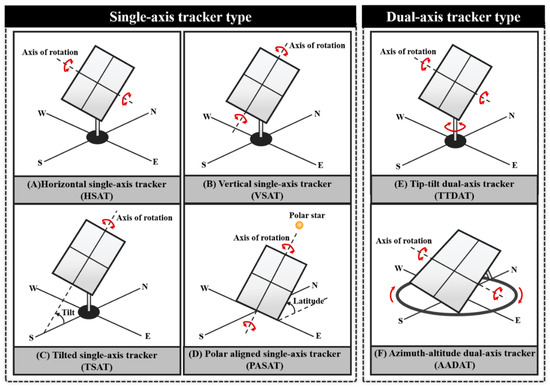 Single-axis tracker type

Axis of rotation

W N S E

(A)Horizontal single-axis tracker (HSAT)

Axis of rotation

W N S E

(B) Vertical single-axis tracker (VSAT)

Axis of rotation

W N Tilt S E

(C) Tilted single-axis tracker (TSAT)

Polar star

Axis of rotation

W N Latitude S E

(D) Polar aligned single-axis tracker (PASAT)

Dual-axis tracker type

Axis of rotation

W N S E

(E) Tip-tilt dual-axis tracker (TTDAT)

Axis of rotation

W N S E

(F) Azimuth-altitude dual-axis tracker (AADAT)