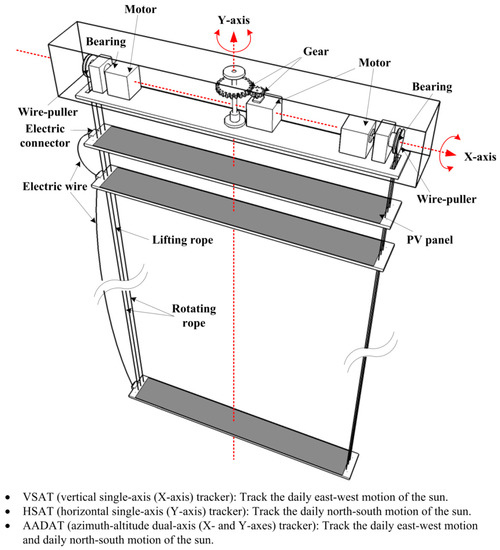 Motor
Y-axis
Bearing
Gear
Motor
Bearing
Wire-puller
Electric connector
X-axis
Electric wire
Wire-puller
PV panel
Lifting rope
Rotating rope

• VSAT (vertical single-axis (X-axis) tracker): Track the daily east-west motion of the sun.
• HSAT (horizontal single-axis (Y-axis) tracker): Track the daily north-south motion of the sun.
• AADAT (azimuth-altitude dual-axis (X- and Y-axes) tracker): Track the daily east-west motion and daily north-south motion of the sun.