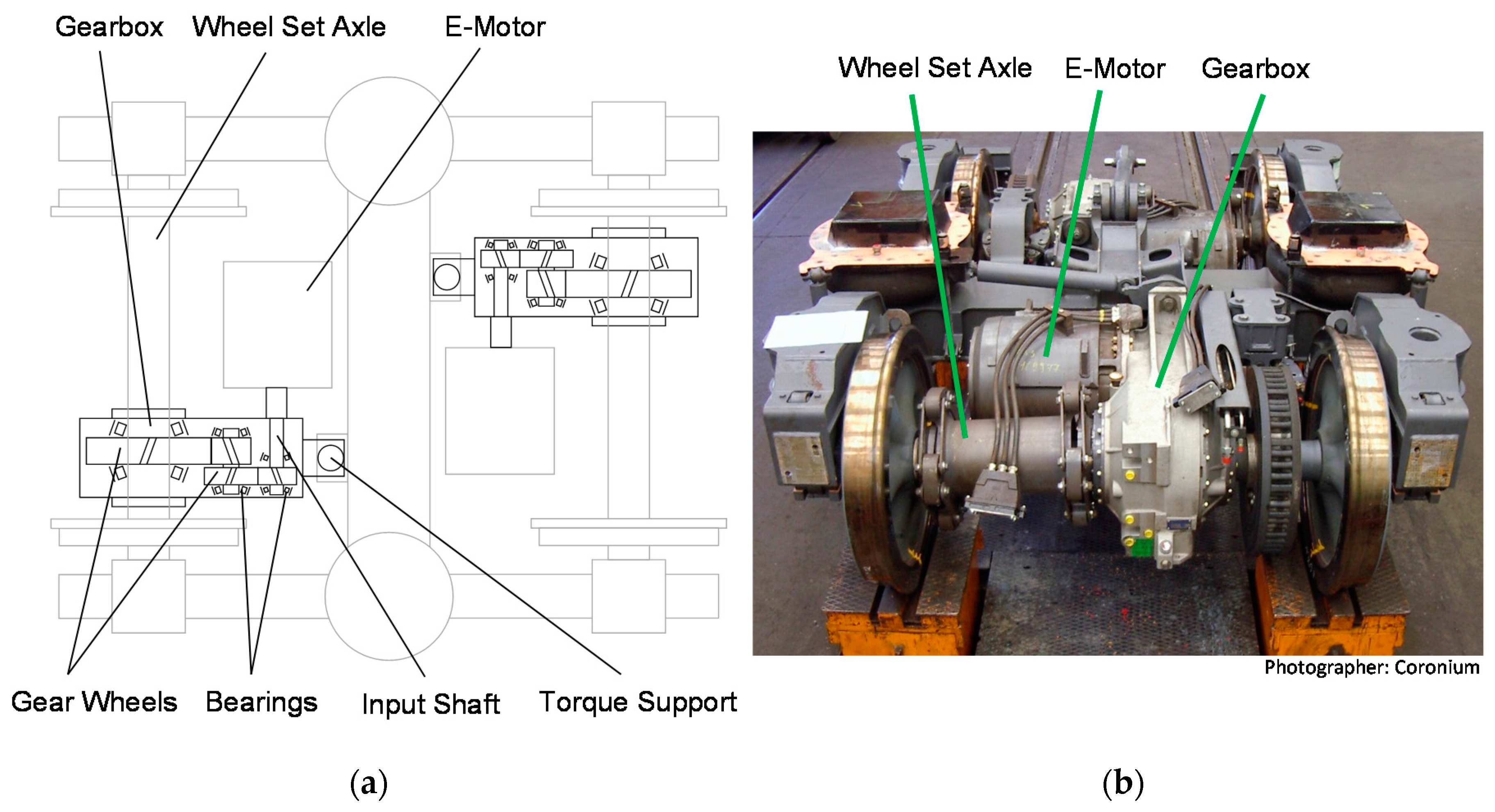 Gearbox Wheel Set Axle E-Motor

Gear Wheels Bearings Input Shaft Torque Support

(a)

Wheel Set Axle E-Motor Gearbox

Photographer: Coronium

(b)