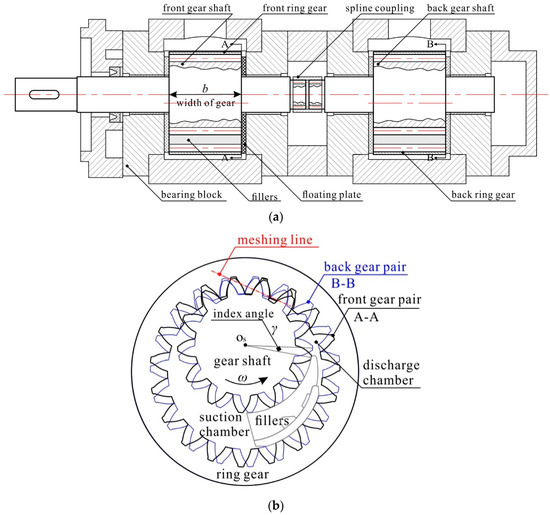 front gear shaft
front ring gear
spline coupling
back gear shaft
A
B
$b$
width of gear
A
B
bearing block
fillers
floating plate
back ring gear
(a)

meshing line
back gear pair
B-B
front gear pair
A-A
index angle
$\gamma$
$o_s$
gear shaft
$\omega$
discharge chamber
suction chamber
fillers
ring gear
(b)