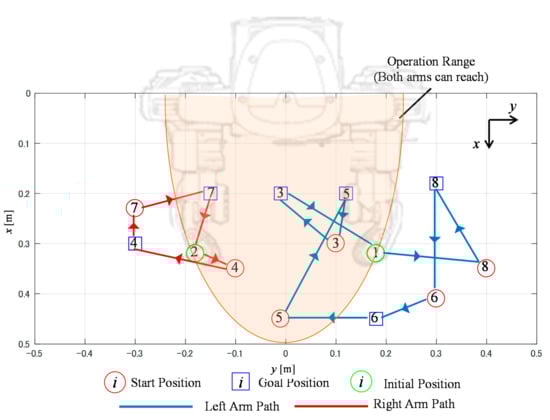 Operation Range
(Both arms can reach)

$y$
$x$

0
0.1
0.2
0.3
0.4
0.5
$x$ [m]

7
7
4
2
4
3
5
3
1
8
8
6
5
6

−0.5
−0.4
−0.3
−0.2
−0.1
0
0.1
0.2
0.3
0.4
0.5
$y$ [m]

$i$ Start Position
$i$ Goal Position
$i$ Initial Position
Left Arm Path
Right Arm Path