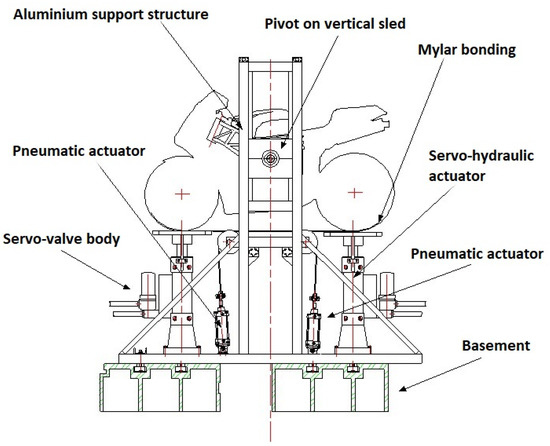 Aluminium support structure

Pivot on vertical sled

Mylar bonding

Pneumatic actuator

Servo-hydraulic actuator

Servo-valve body

Pneumatic actuator

Basement