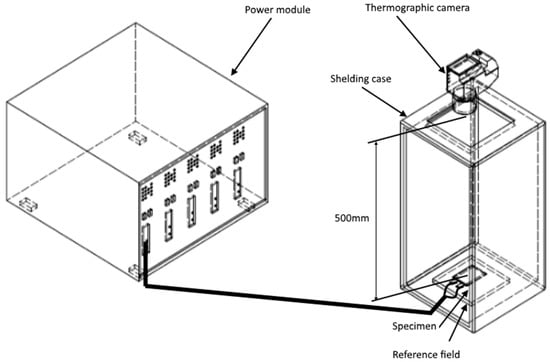 Power module
Thermographic camera
Shelding case
500mm
Specimen
Reference field