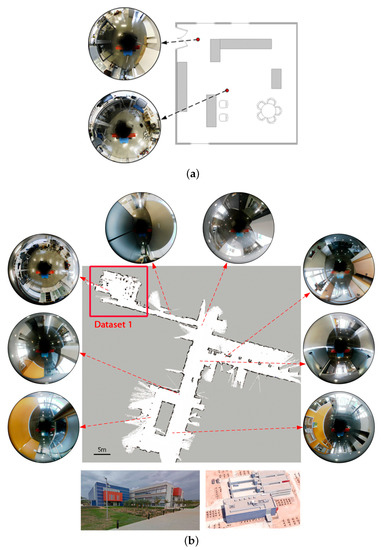 (a)

Dataset 1

5m

(b)