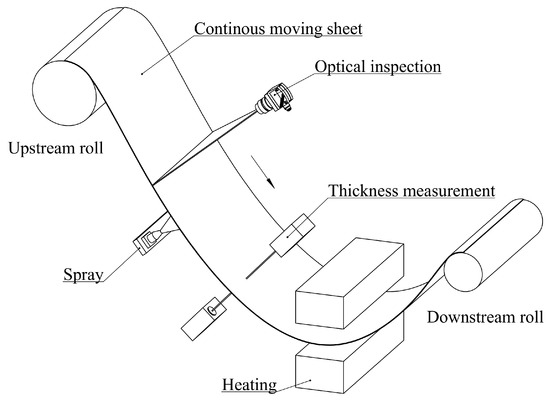 Continous moving sheet

Optical inspection

Upstream roll

Thickness measurement

Spray

Downstream roll

Heating