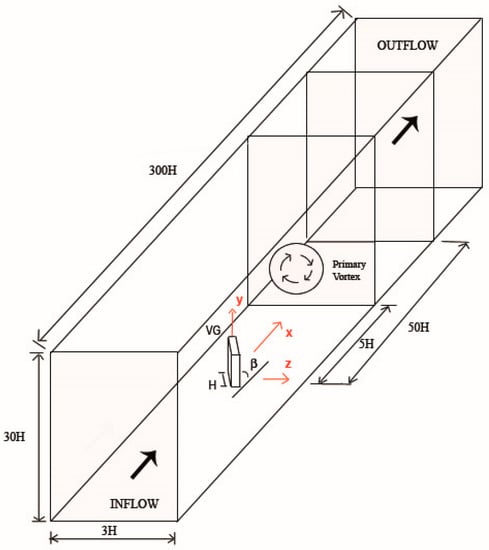 OUTFLOW

300H

Primary Vortex

y

VG

x

β

z

H

5H

50H

30H

INFLOW

3H