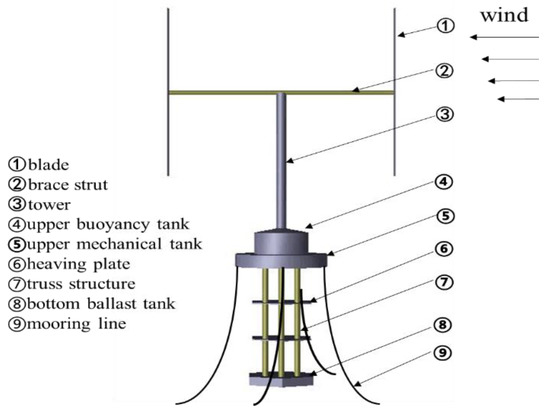 wind

①

②

③

④

⑤

⑥

⑦

⑧

⑨

①blade
②brace strut
③tower
④upper buoyancy tank
⑤upper mechanical tank
⑥heaving plate
⑦truss structure
⑧bottom ballast tank
⑨mooring line