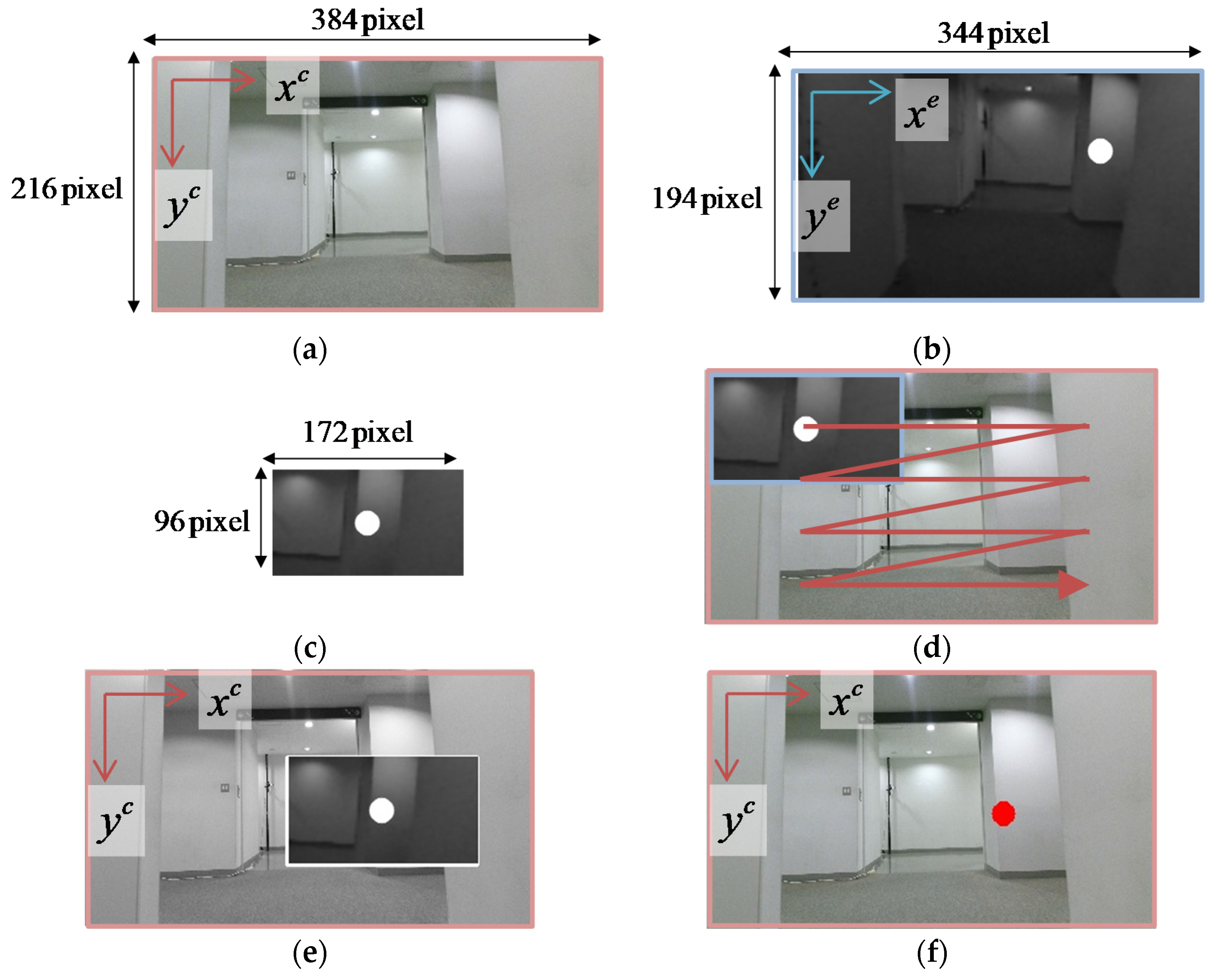 384 pixel
216 pixel
$x^c$
$y^c$
(a)

344 pixel
194 pixel
$x^e$
$y^e$
(b)

172 pixel
96 pixel
(c)

(d)

$x^c$
$y^c$
(e)

$x^c$
$y^c$
(f)