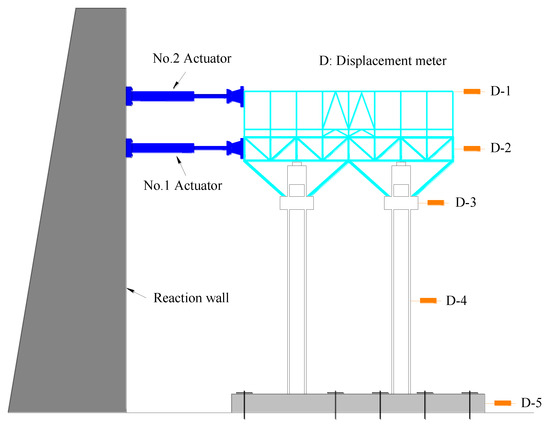 No.2 Actuator

D: Displacement meter

D-1

D-2

No.1 Actuator

D-3

Reaction wall

D-4

D-5