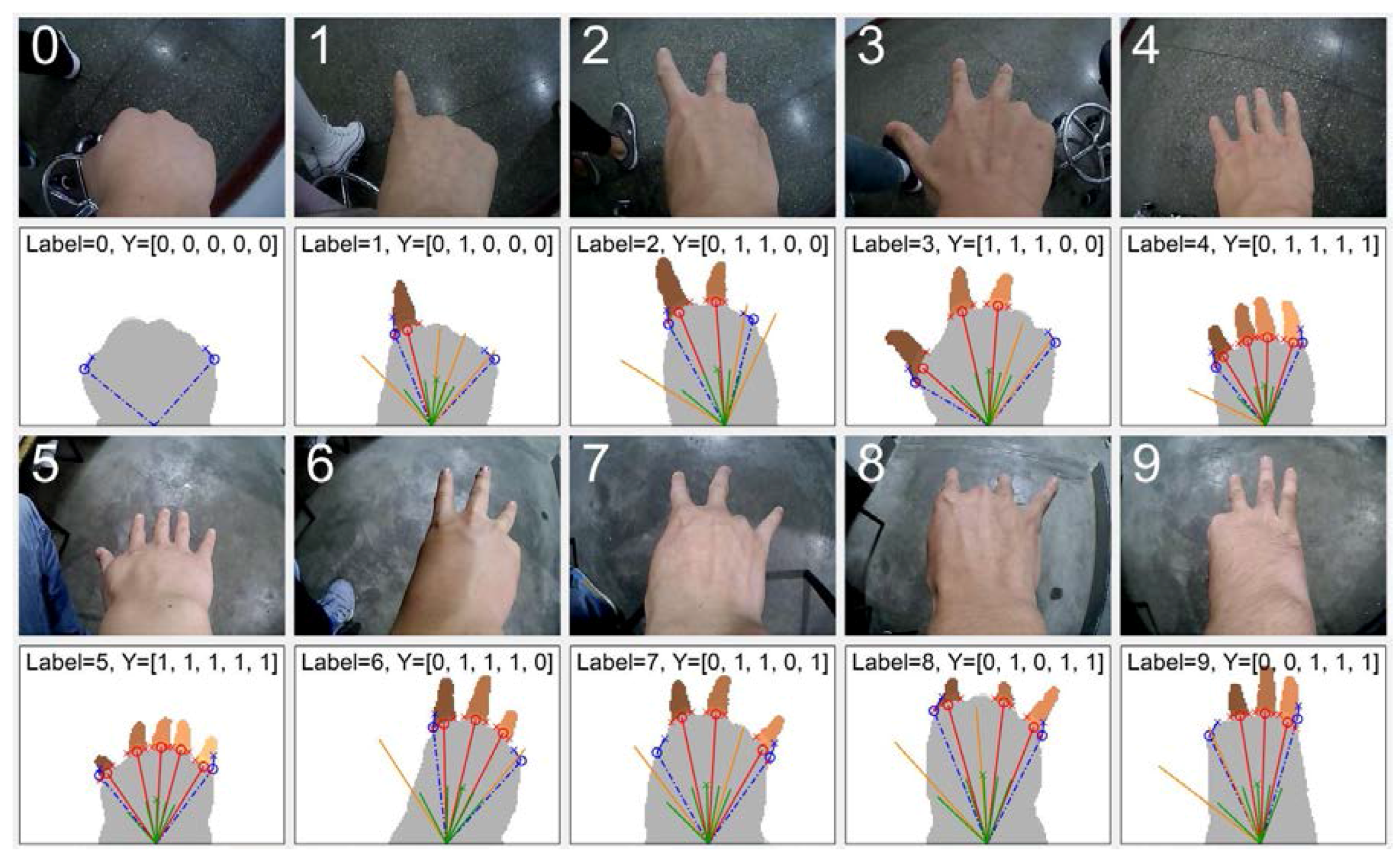 0 1 2 3 4

Label=0, Y=[0, 0, 0, 0, 0]

Label=1, Y=[0, 1, 0, 0, 0]

Label=2, Y=[0, 1, 1, 0, 0]

Label=3, Y=[1, 1, 1, 0, 0]

Label=4, Y=[0, 1, 1, 1, 1]

5 6 7 8 9

Label=5, Y=[1, 1, 1, 1, 1]

Label=6, Y=[0, 1, 1, 1, 0]

Label=7, Y=[0, 1, 1, 0, 1]

Label=8, Y=[0, 1, 0, 1, 1]

Label=9, Y=[0, 0, 1, 1, 1]