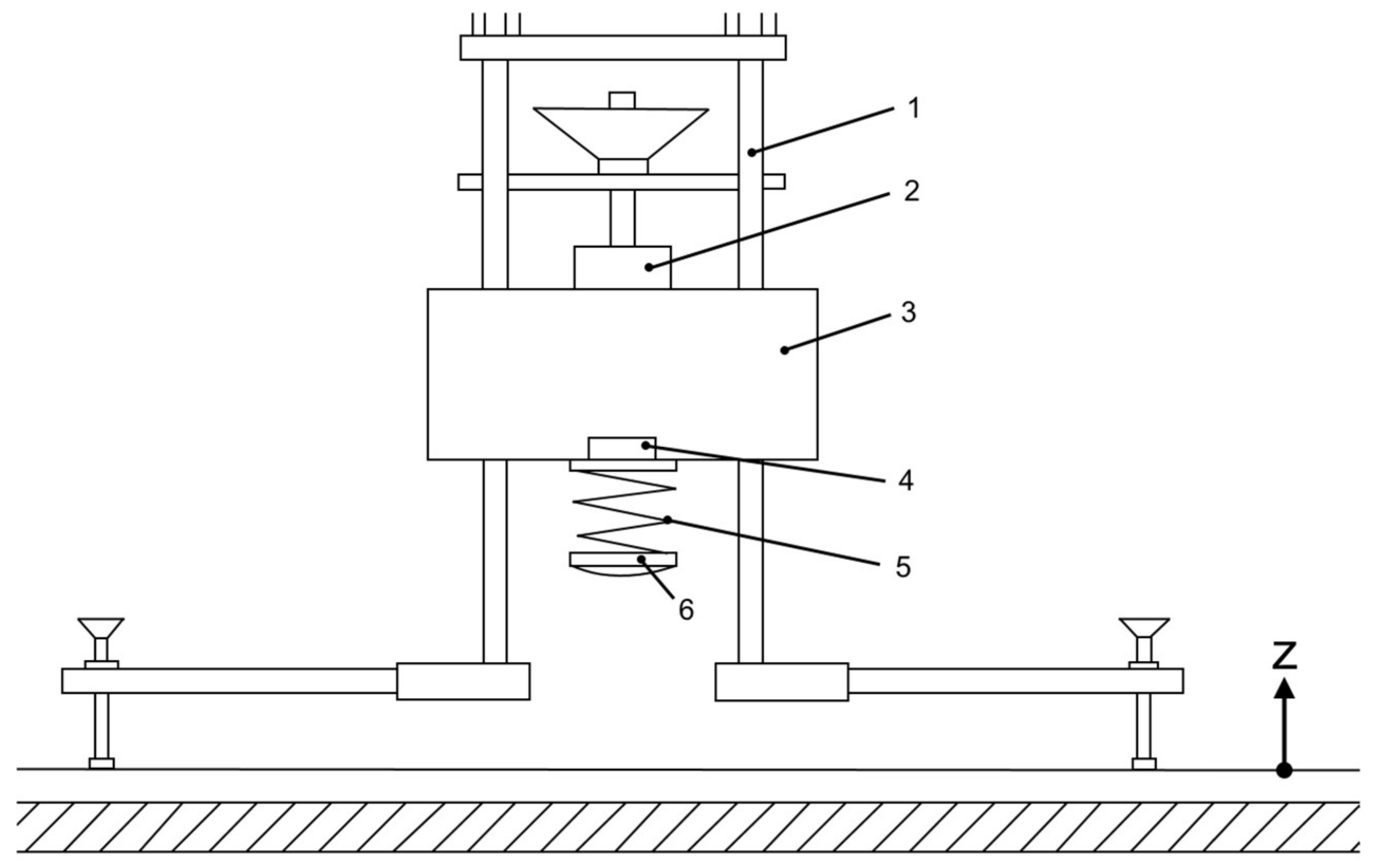 1
2
3
4
5
6
Z