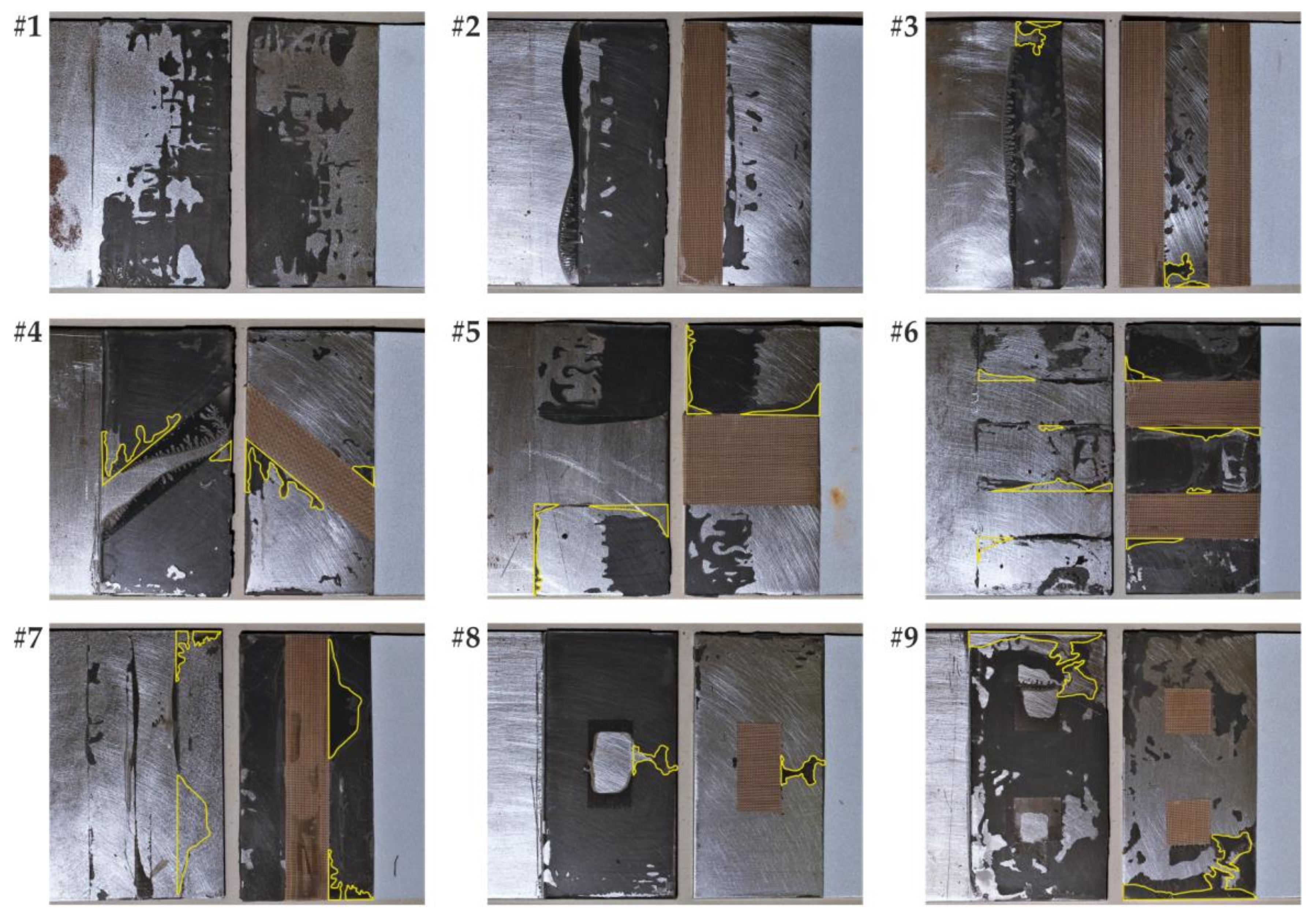 #1
#2
#3
#4
#5
#6
#7
#8
#9