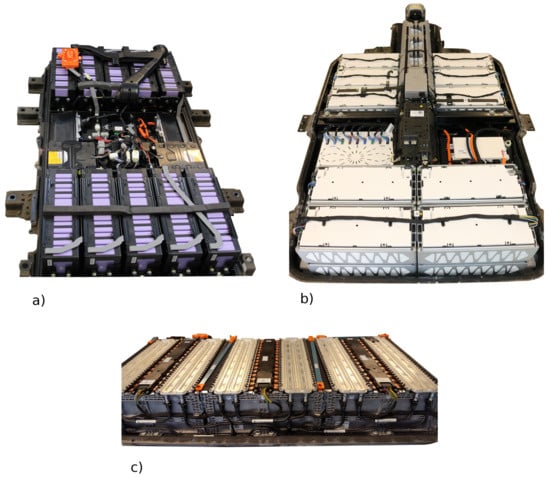 a)

b)

c)