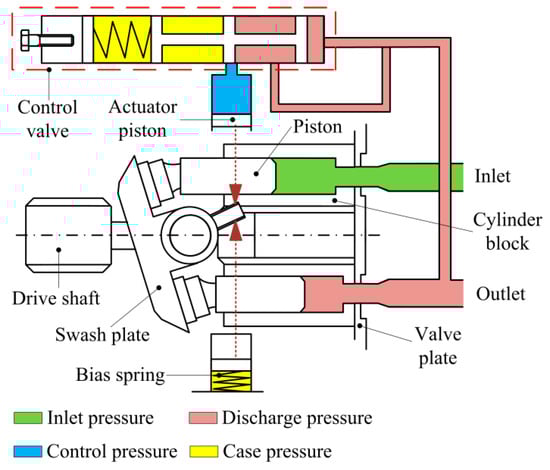 Control valve

Actuator piston

Piston

Inlet

Cylinder block

Drive shaft

Outlet

Swash plate

Valve plate

Bias spring

Inlet pressure

Discharge pressure

Control pressure

Case pressure