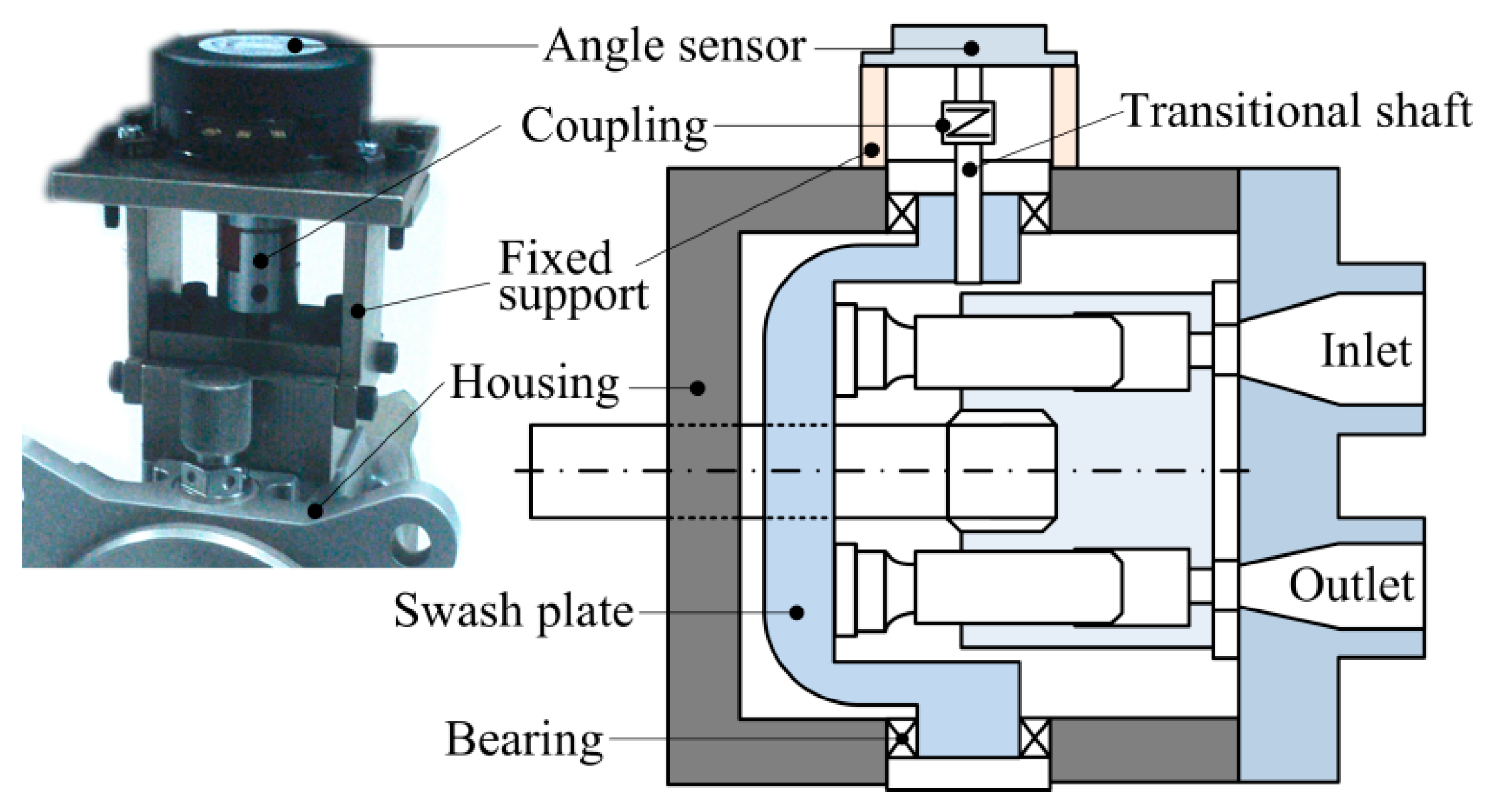 Angle sensor
Coupling
Transitional shaft
Fixed support
Housing
Inlet
Outlet
Swash plate
Bearing