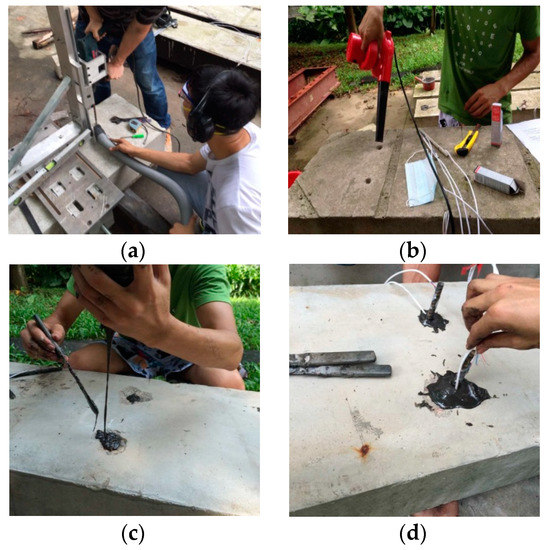 (a)

(b)

(c)

(d)