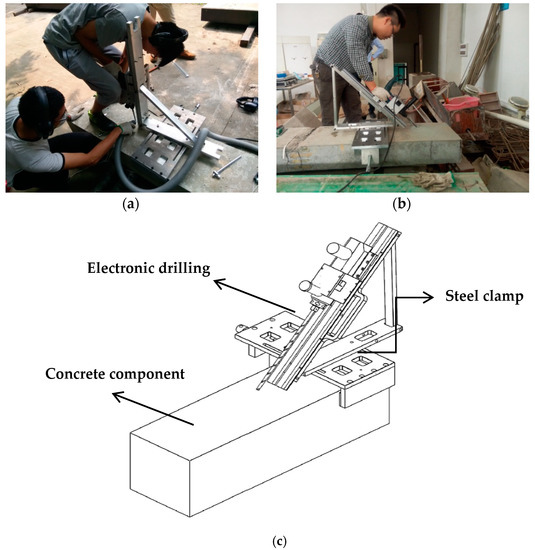 (a)

(b)

Electronic drilling

Steel clamp

Concrete component

(c)