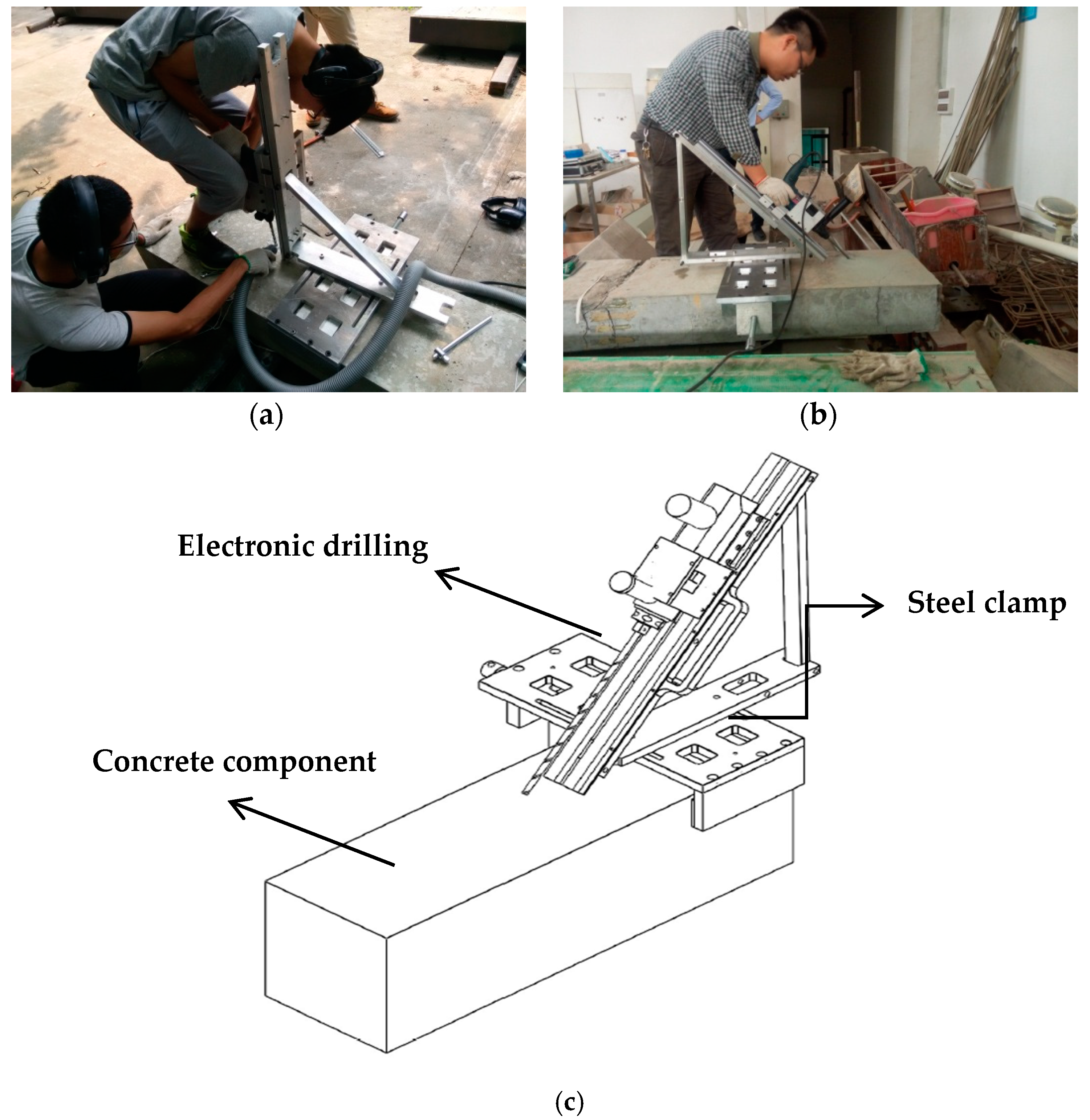 (a)

(b)

Electronic drilling

Steel clamp

Concrete component

(c)