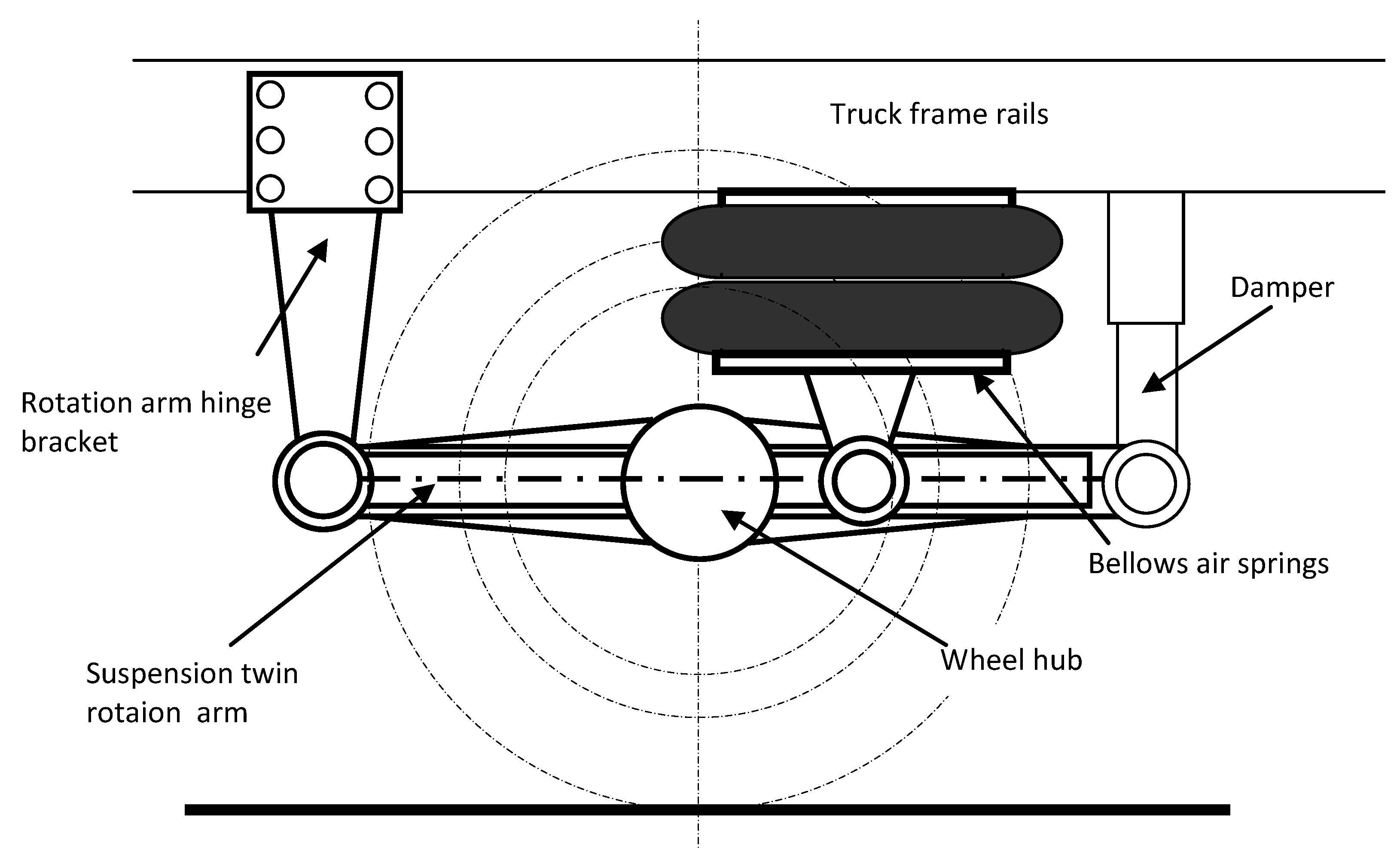 Truck frame rails

Damper

Rotation arm hinge bracket

Bellows air springs

Wheel hub

Suspension twin rotaion arm