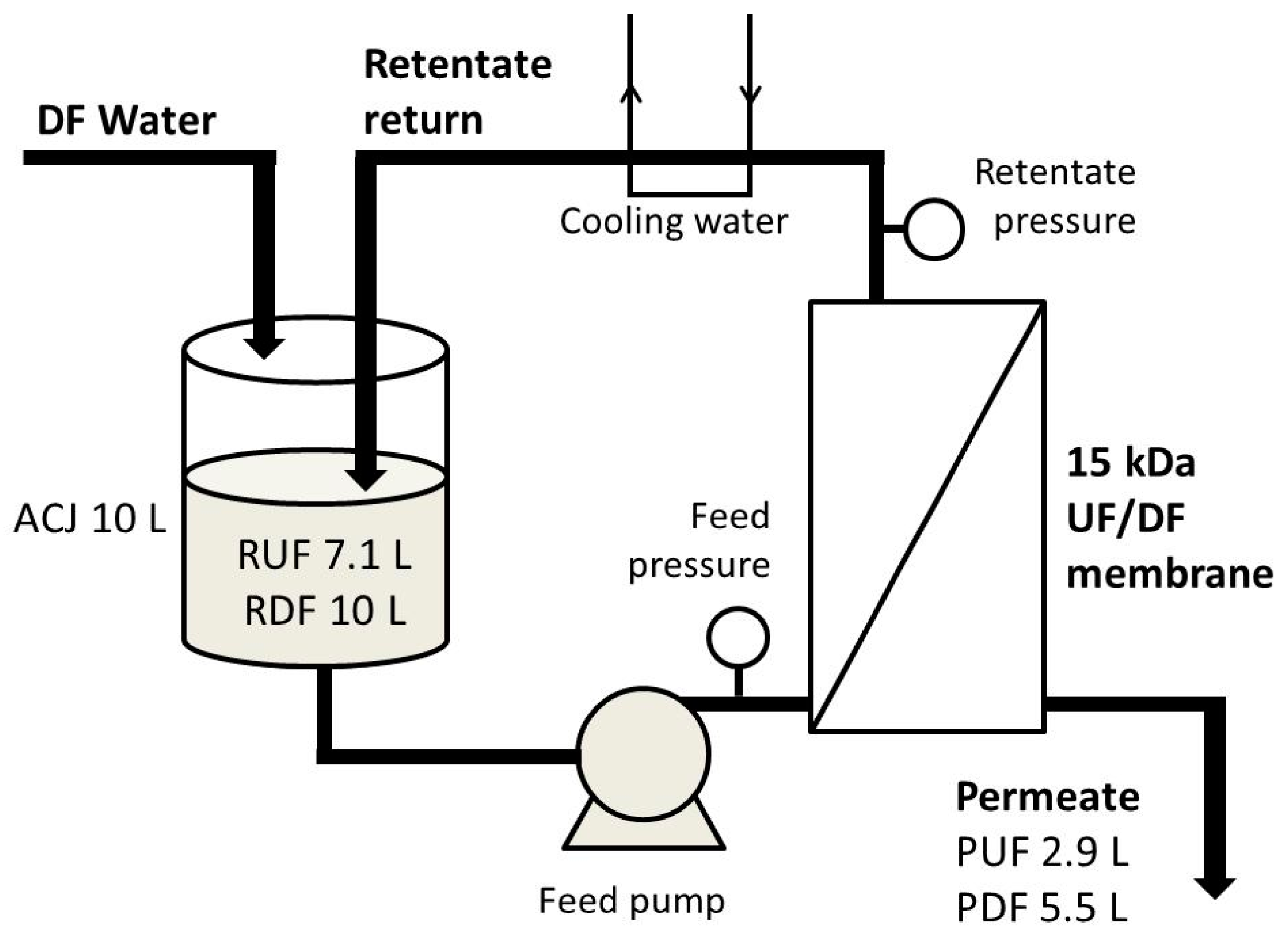 DF Water

Retentate return

Cooling water

Retentate pressure

ACJ 10 L

RUF 7.1 L
RDF 10 L

Feed pressure

15 kDa UF/DF membrane

Feed pump

Permeate
PUF 2.9 L
PDF 5.5 L