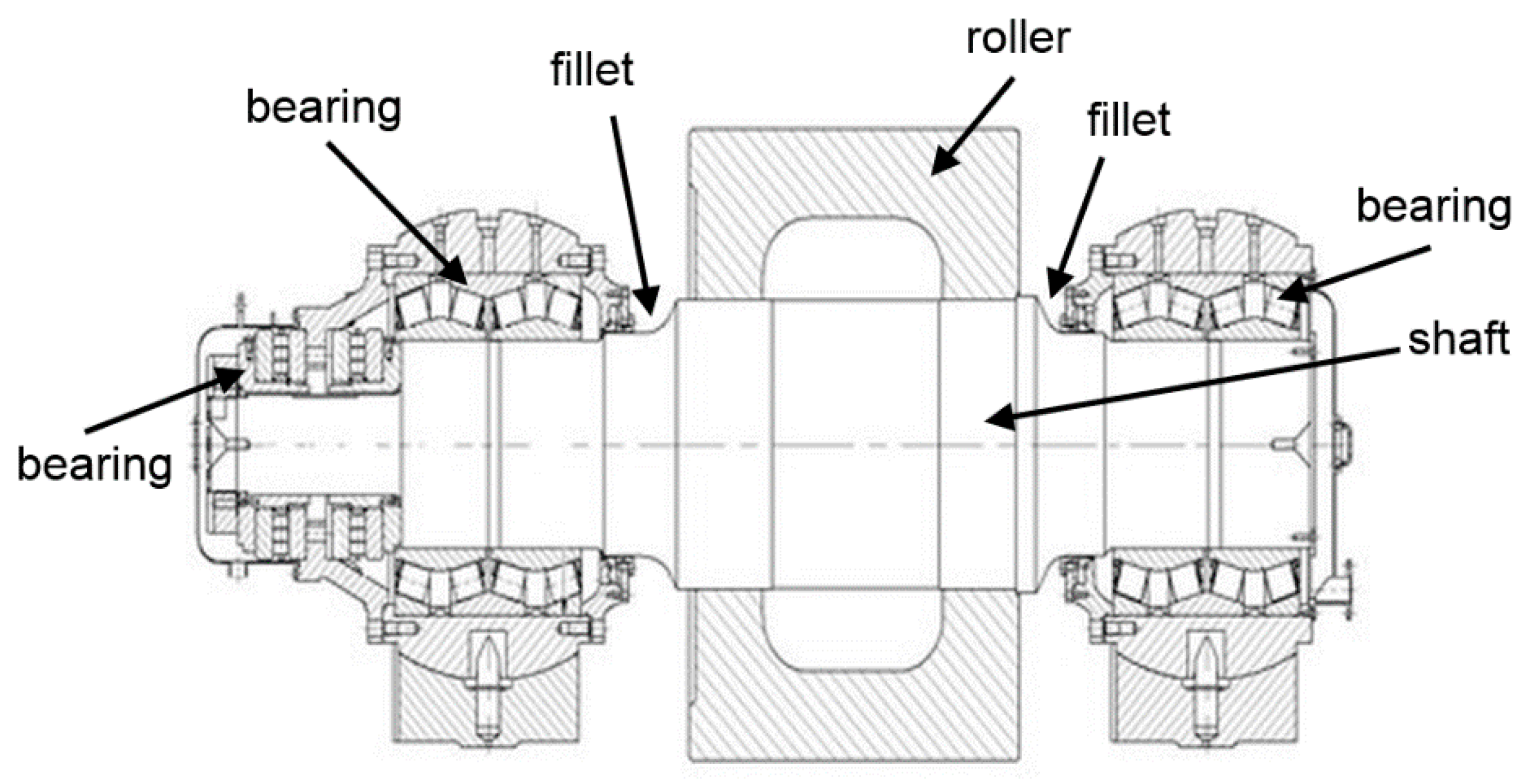 roller

fillet

bearing

fillet

bearing

shaft

bearing