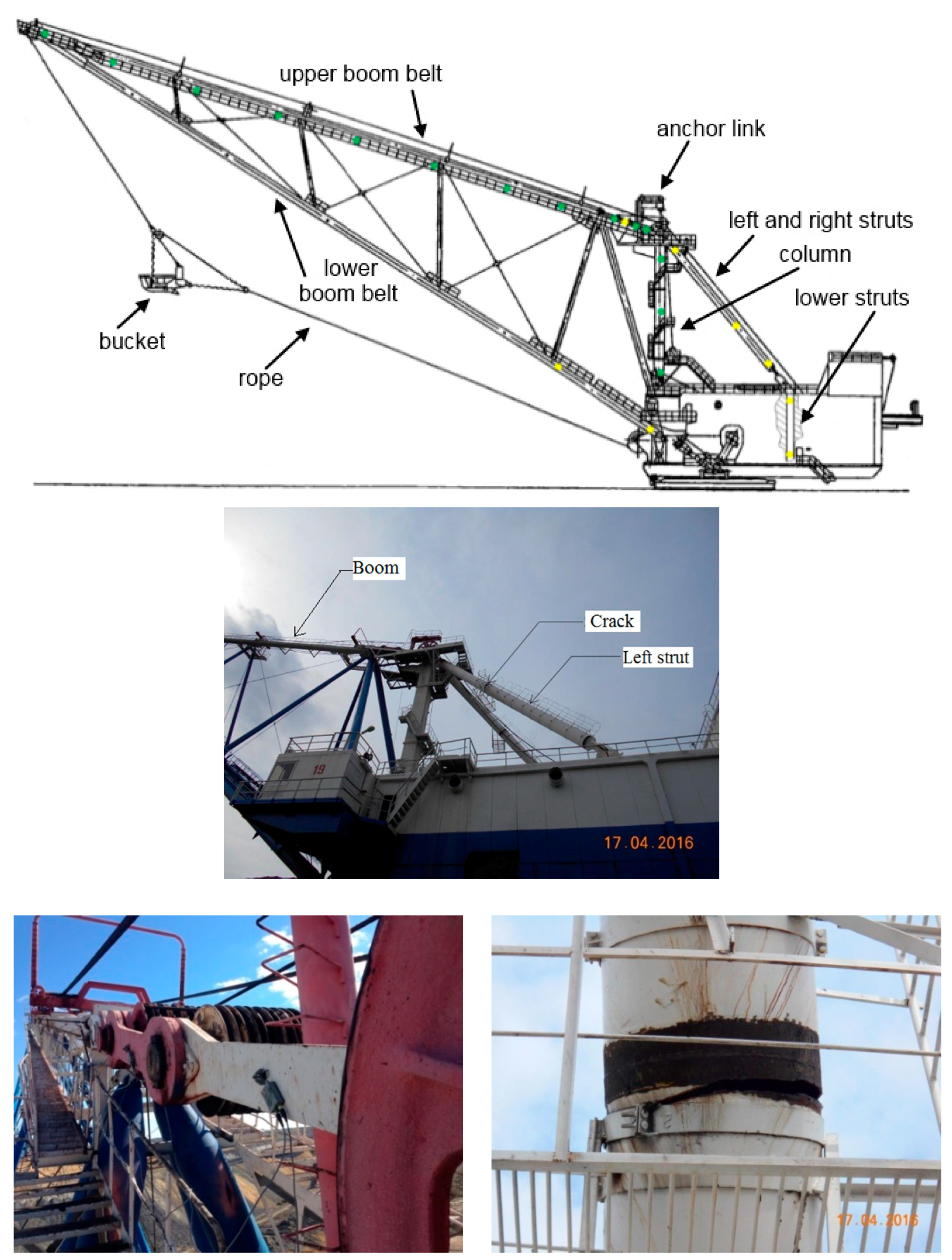 upper boom belt

anchor link

left and right struts

column

lower struts

lower boom belt

bucket

rope

Boom

Crack

Left strut

19

17.04.2016

17.04.2016