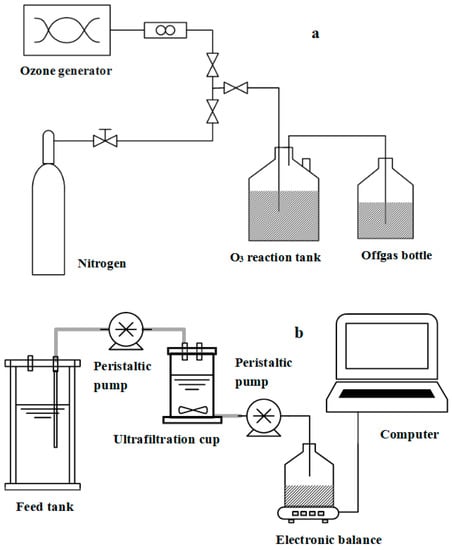 a

Ozone generator

Nitrogen

$O_3$ reaction tank

Offgas bottle

b

Peristaltic pump

Peristaltic pump

Ultrafiltration cup

Computer

Feed tank

Electronic balance