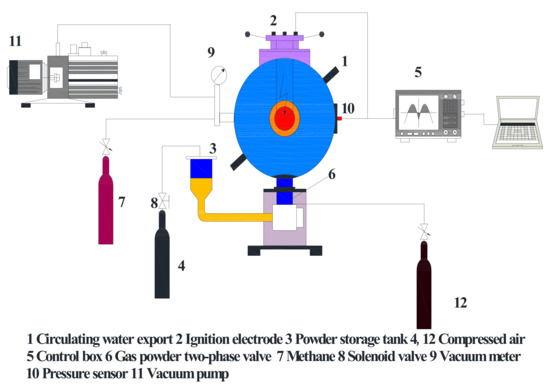 11

2

9

1

5

10

3

6

7

8

4

12

1 Circulating water export 2 Ignition electrode 3 Powder storage tank 4, 12 Compressed air
5 Control box 6 Gas powder two-phase valve 7 Methane 8 Solenoid valve 9 Vacuum meter
10 Pressure sensor 11 Vacuum pump