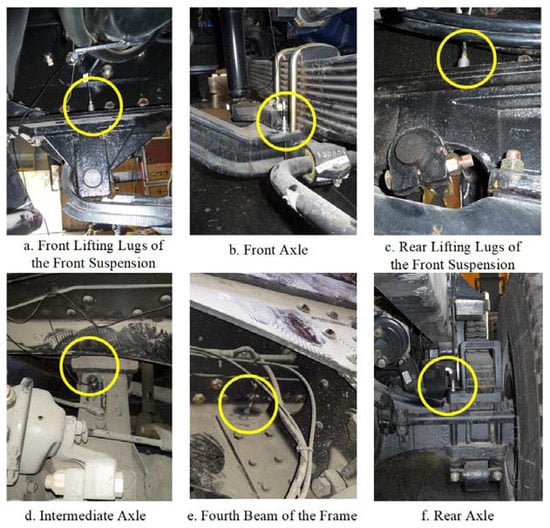 a. Front Lifting Lugs of the Front Suspension

b. Front Axle

c. Rear Lifting Lugs of the Front Suspension

d. Intermediate Axle

e. Fourth Beam of the Frame

f. Rear Axle